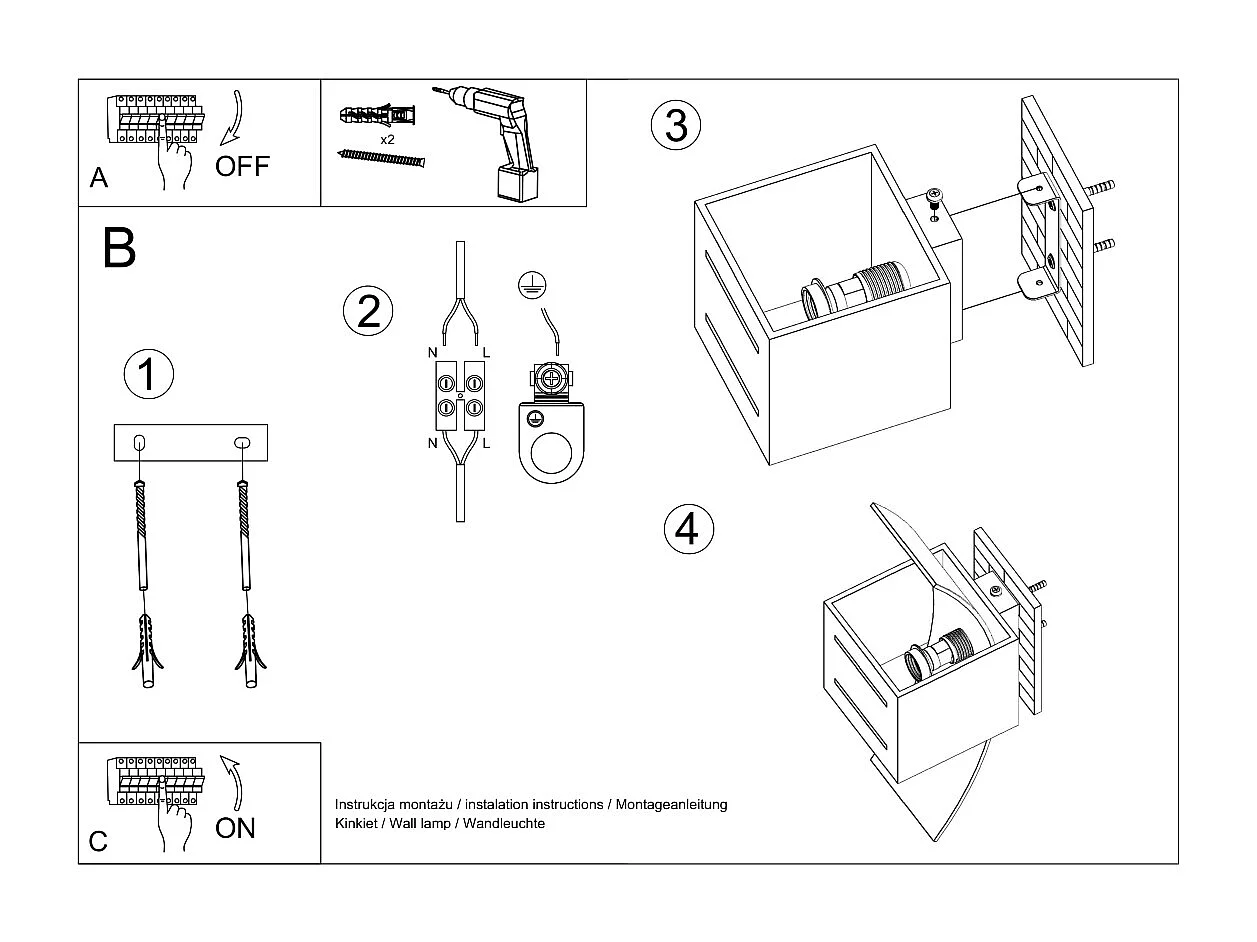 A
OFF

x2

B

1

2

N
L
N
L

3

4

C
ON

Instrukcja montażu / instalation instructions / Montageanleitung
Kinkiet / Wall lamp / Wandleuchte