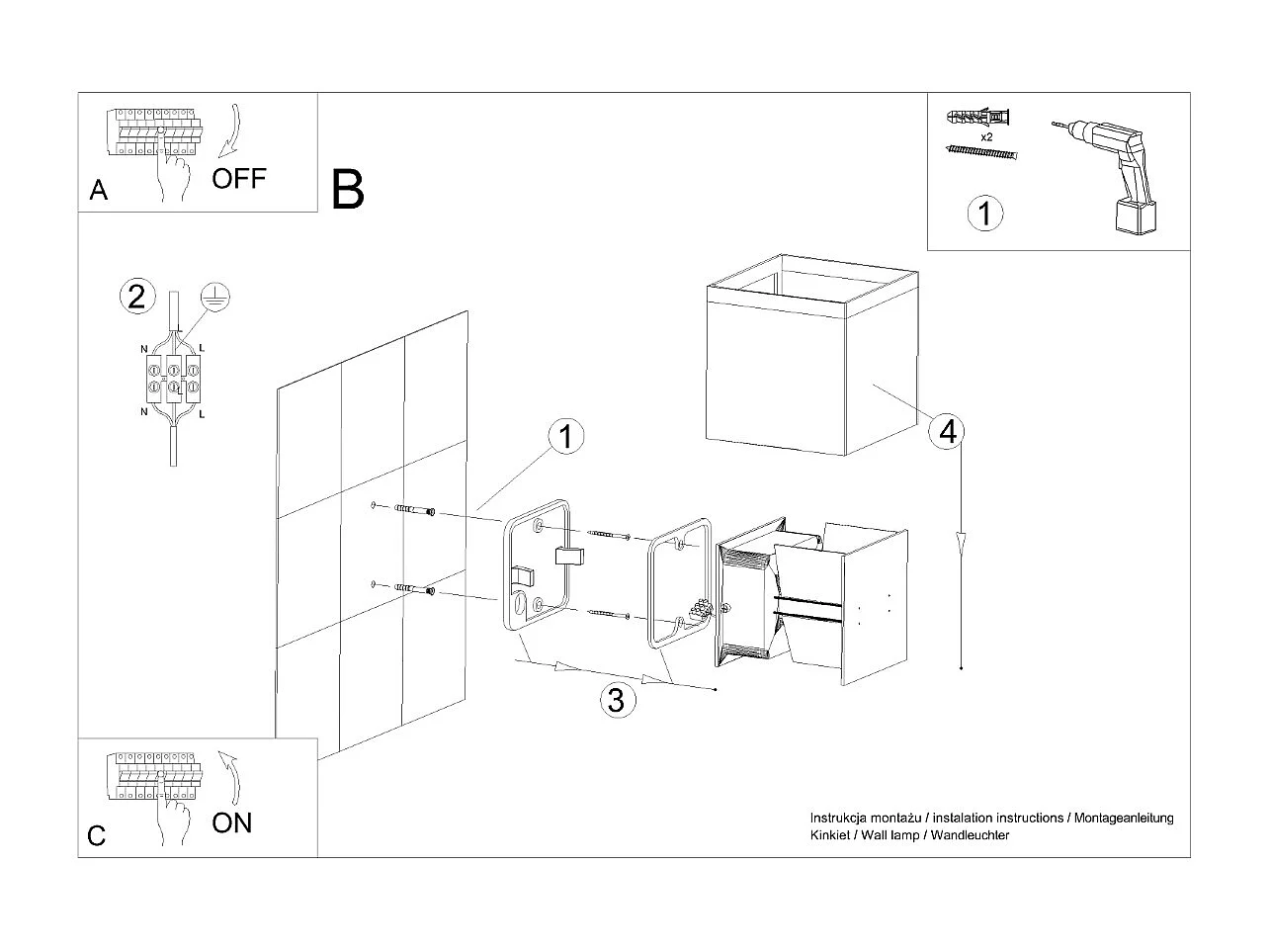 A OFF

B

x2

1

2

N L

N L

1

4

3

C ON

Instrukcja montażu / instalation instructions / Montageanleitung
Kinkiet / Wall lamp / Wandleuchter