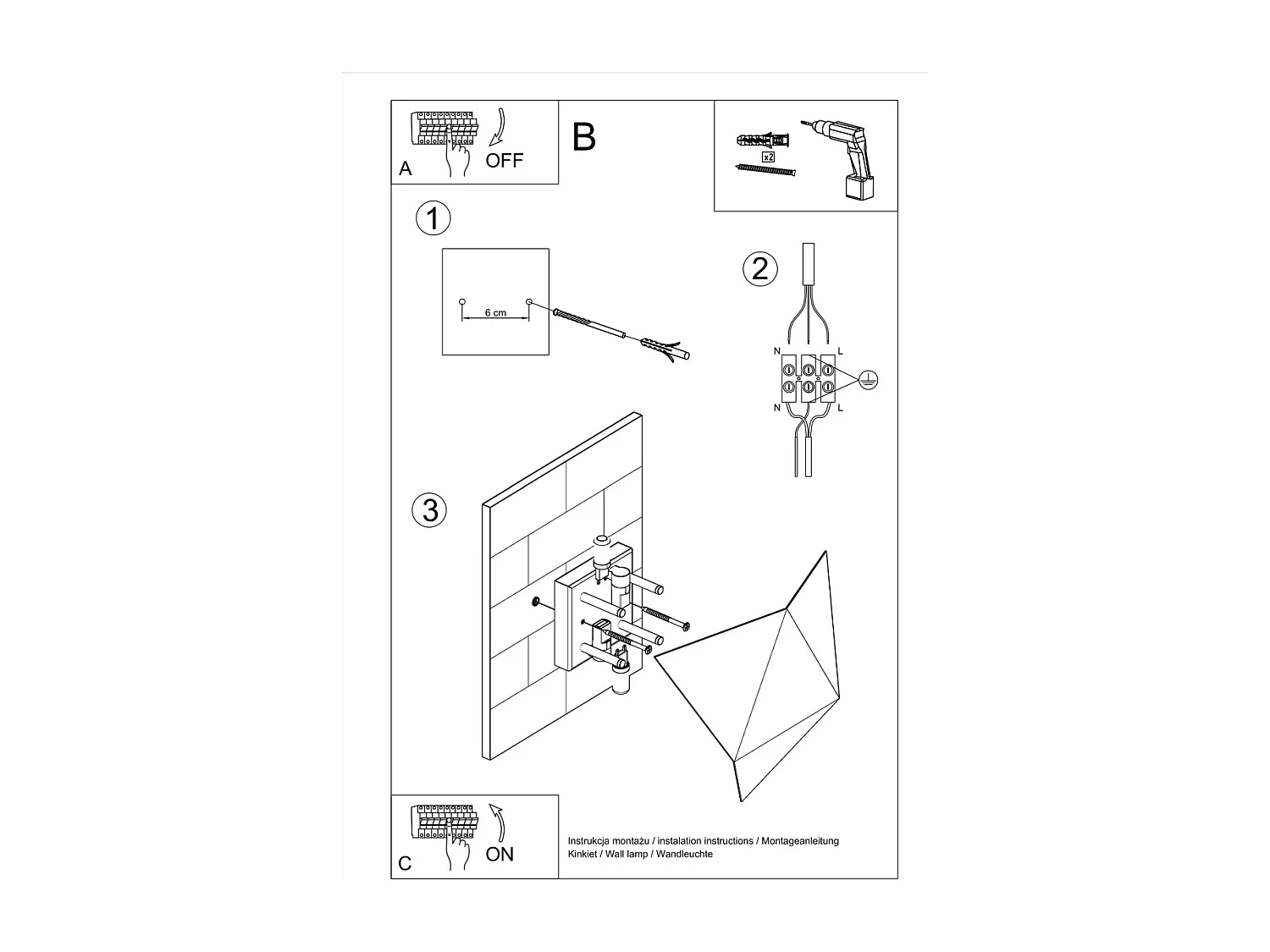 A
OFF

B

x2

1

6 cm

2

N
L
N
L

3

C
ON

Instrukcja montażu / instalation instructions / Montageanleitung
Kinkiet / Wall lamp / Wandleuchte