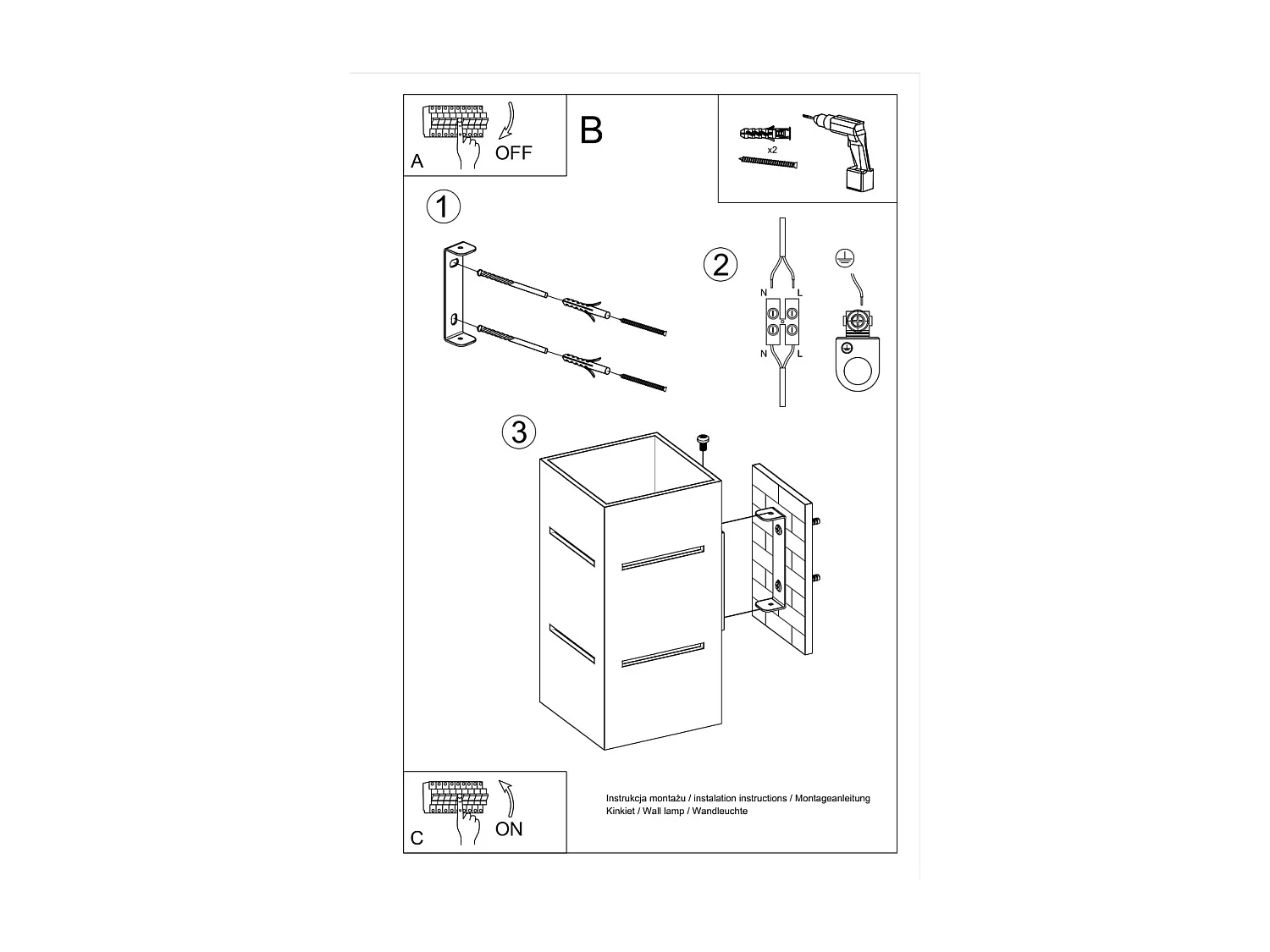 A OFF

B

x2

1

2

N L

N L

3

C ON

Instrukcja montażu / instalation instructions / Montageanleitung
Kinkiet / Wall lamp / Wandleuchte