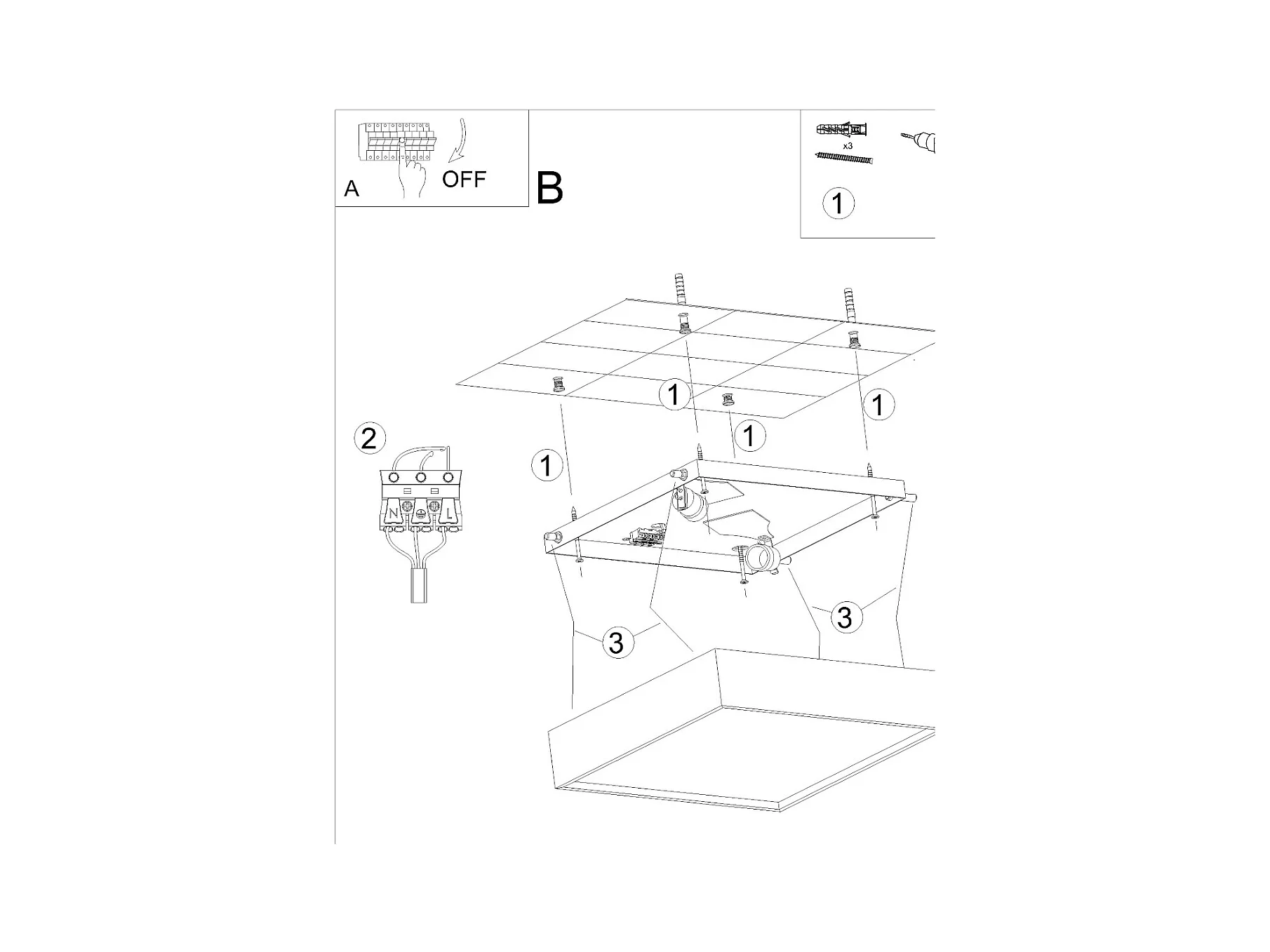 A
OFF
B
x3
1
1
1
1
1
2
N
L
3
3