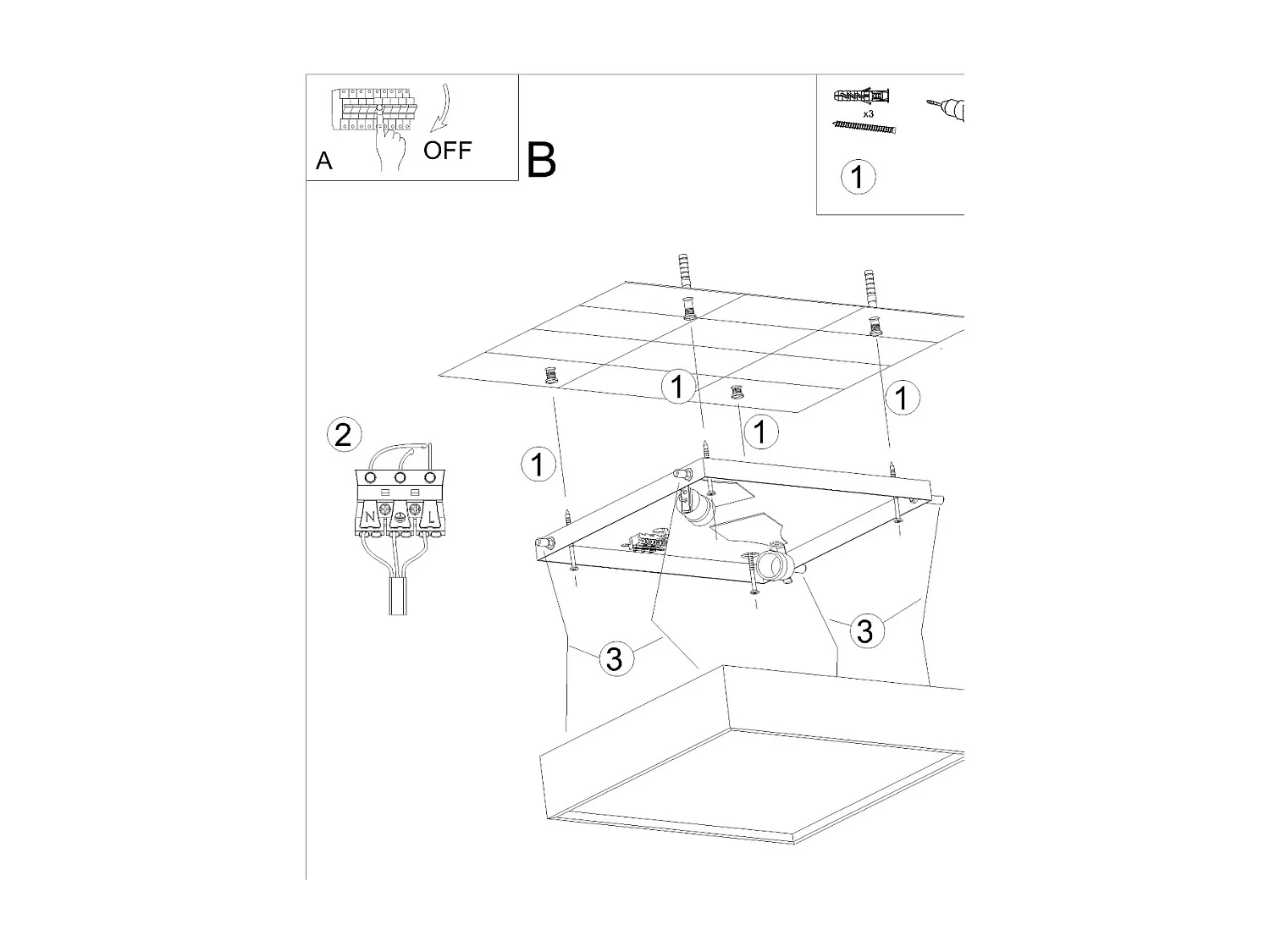 A OFF

B

x3

1

1

1

1

1

2

N L

3

3