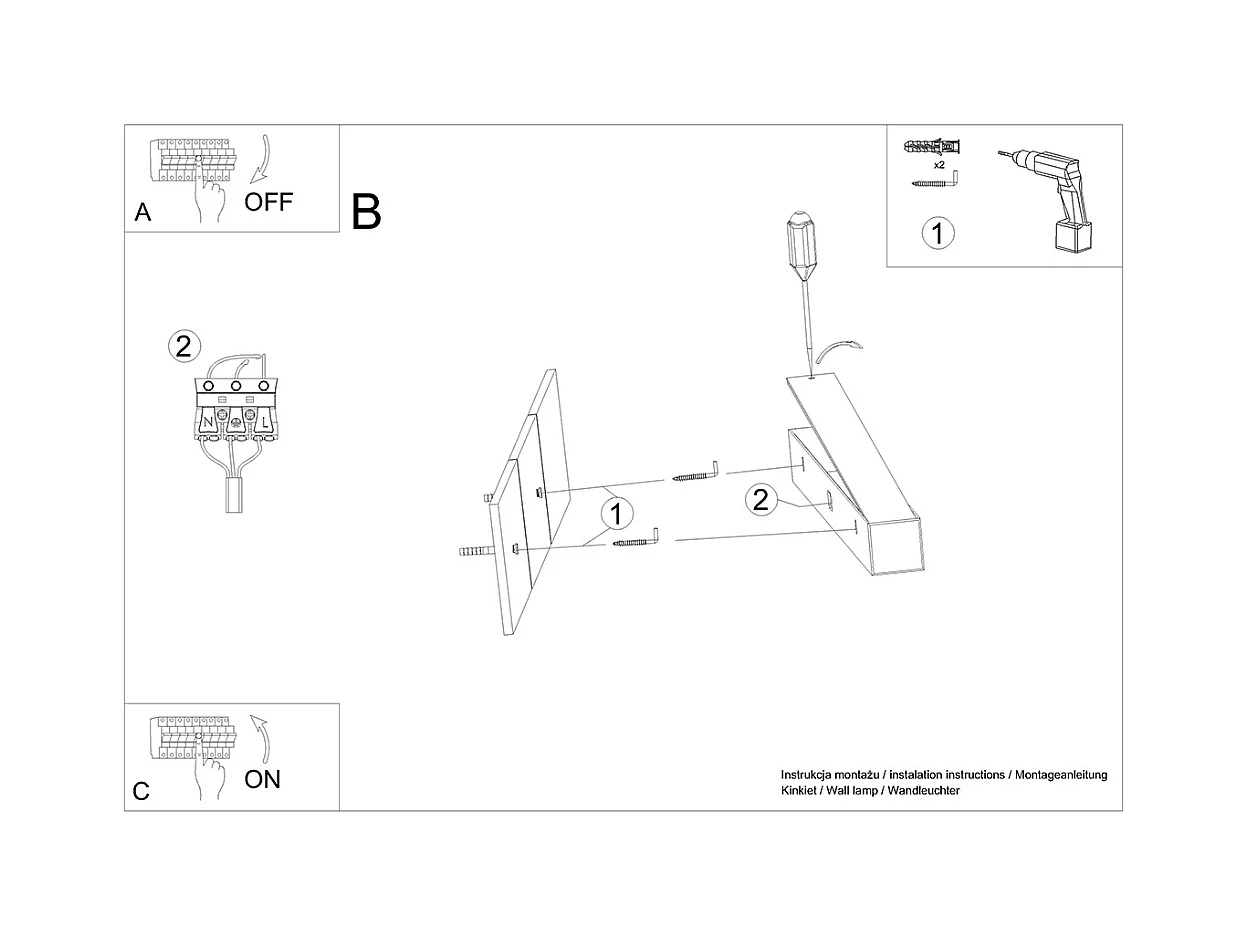 A
OFF

B

x2
1

2
N
L

1
2

C
ON

Instrukcja montażu / instalation instructions / Montageanleitung
Kinkiet / Wall lamp / Wandleuchter