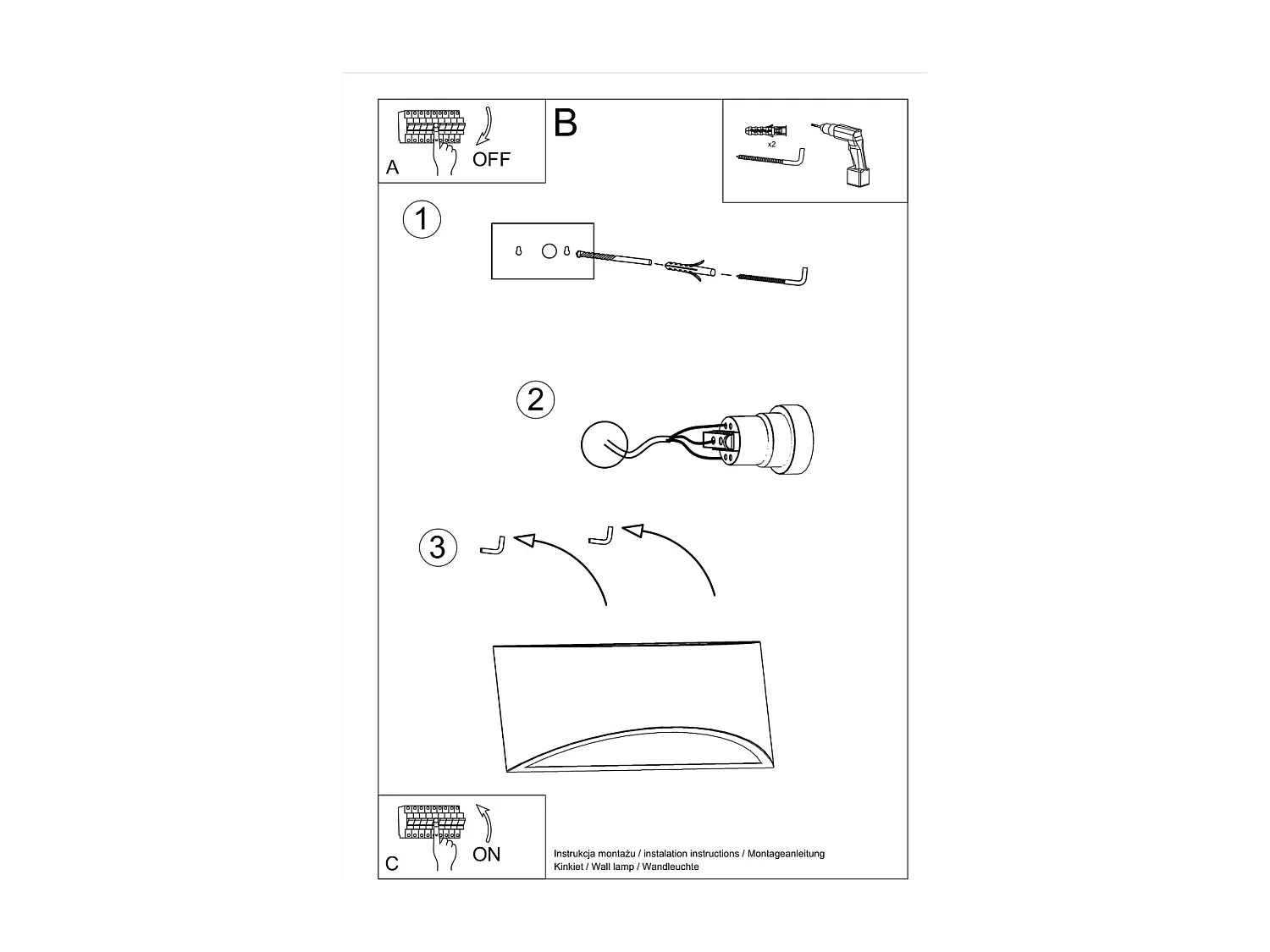 A
OFF

B

x2

1

2

3

C
ON

Instrukcja montażu / instalation instructions / Montageanleitung
Kinkiet / Wall lamp / Wandleuchte