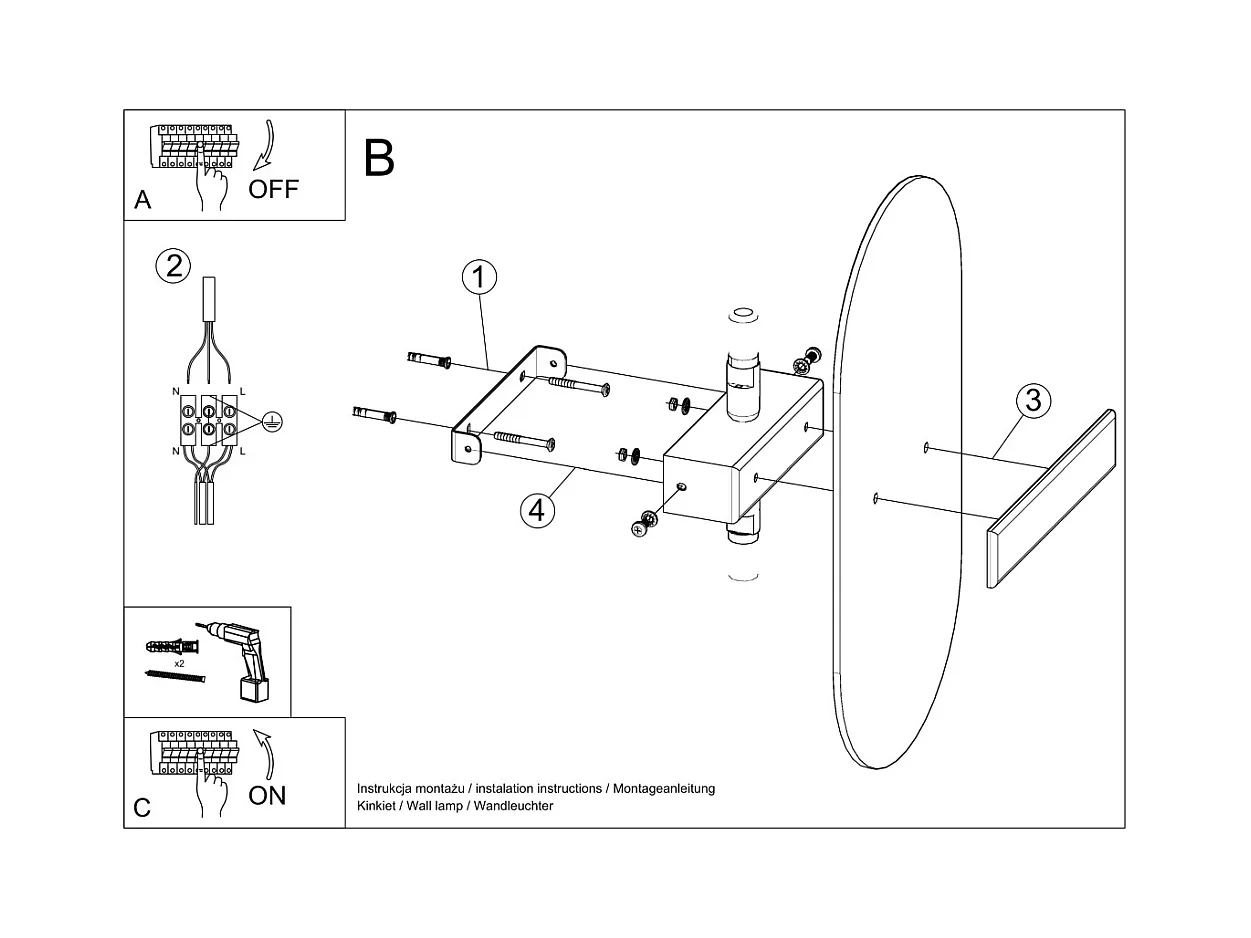 A
OFF

B

2
N
L
N
L

1
3
4

x2

C
ON

Instrukcja montażu / instalation instructions / Montageanleitung
Kinkiet / Wall lamp / Wandleuchter