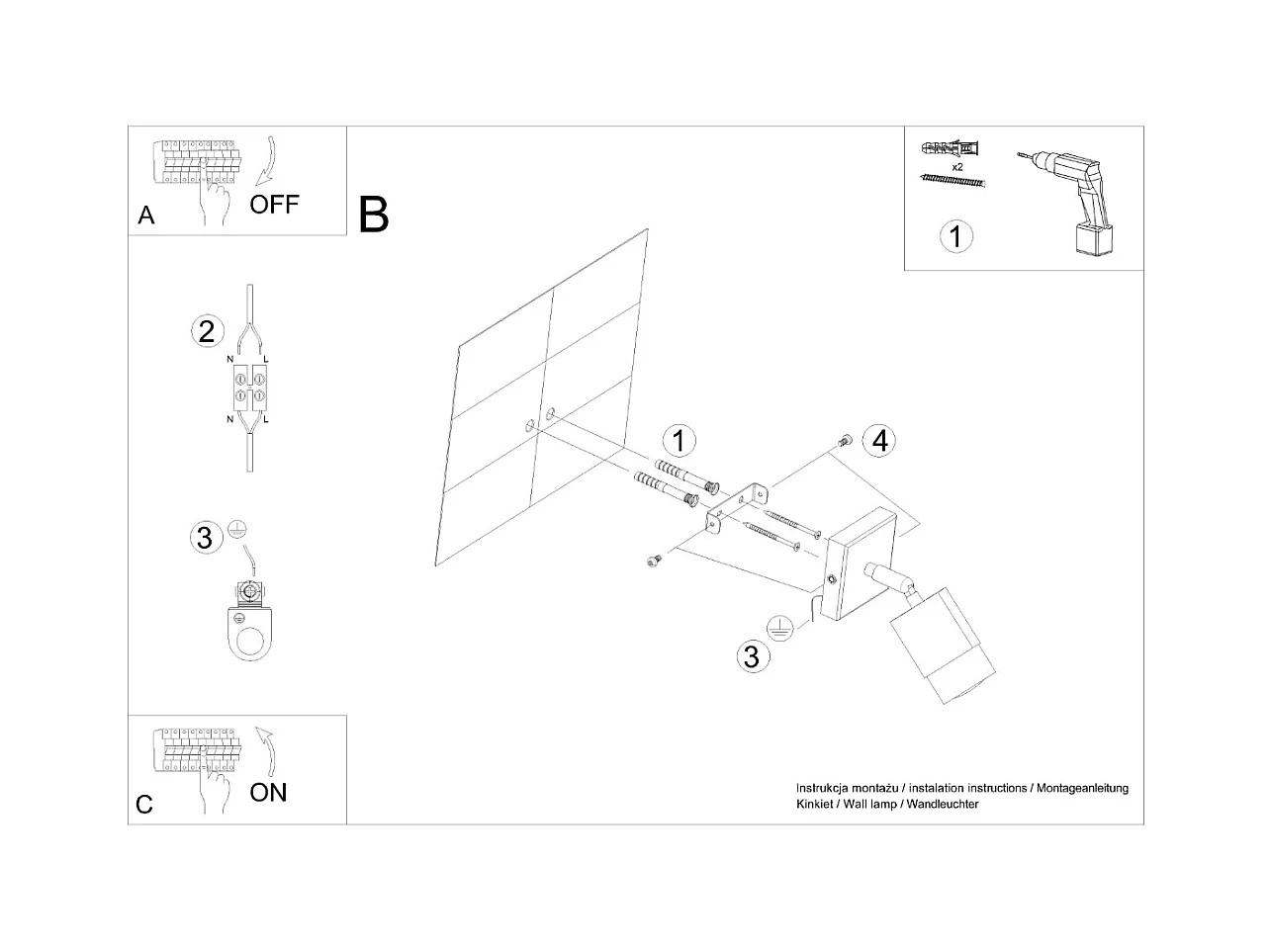 A
OFF

B

x2
1

2
N L
N L

3

1
4
3

C
ON

Instrukcja montażu / instalation instructions / Montageanleitung
Kinkiet / Wall lamp / Wandleuchter