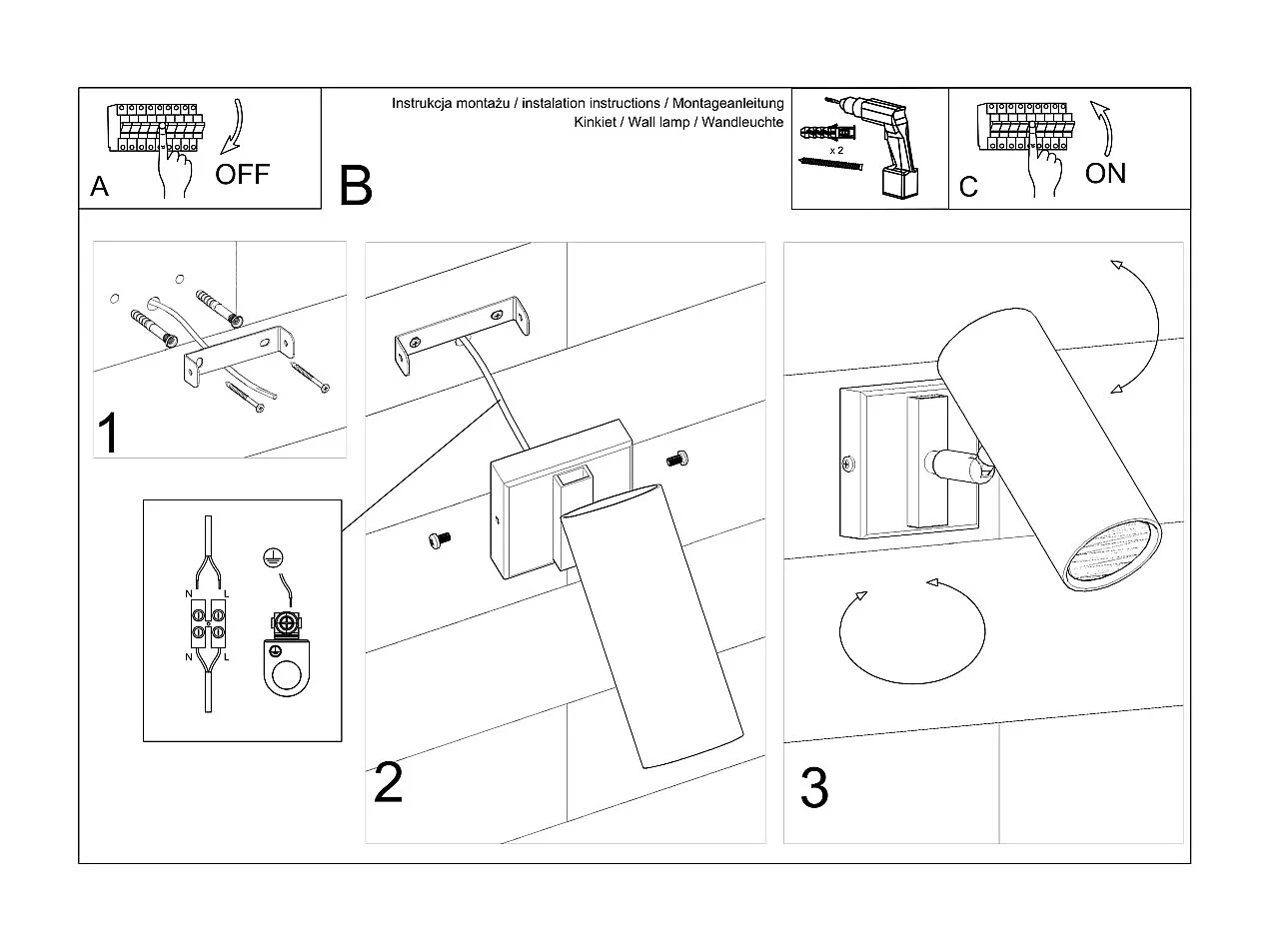 A
OFF

B

Instrukcja montażu / instalation instructions / Montageanleitung
Kinkiet / Wall lamp / Wandleuchte

x 2

C
ON

1

N L
N L

2

3