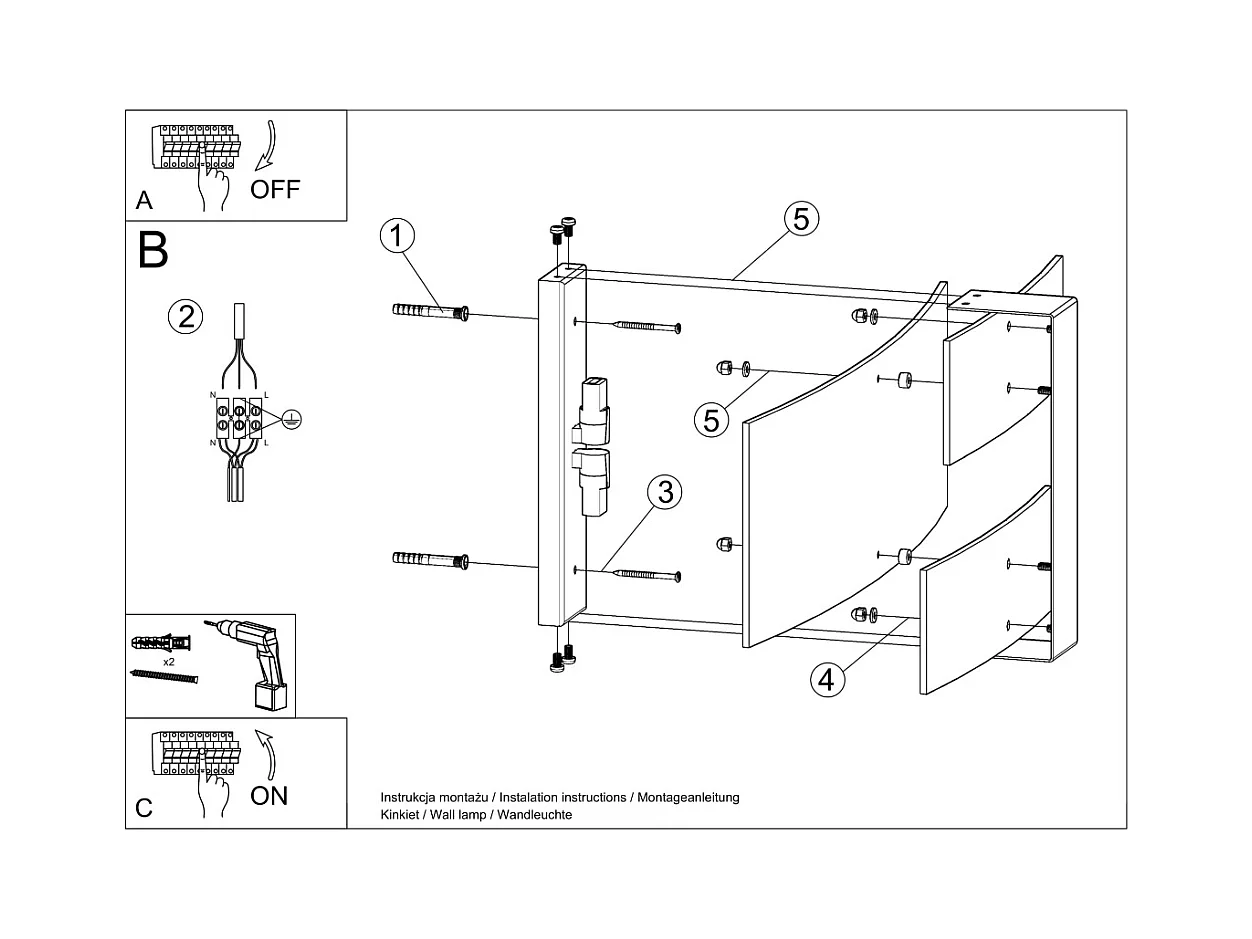 A
OFF

B

2
N
L
N
L

x2

C
ON

1
5
5
3
4

Instrukcja montażu / Instalation instructions / Montageanleitung
Kinkiet / Wall lamp / Wandleuchte