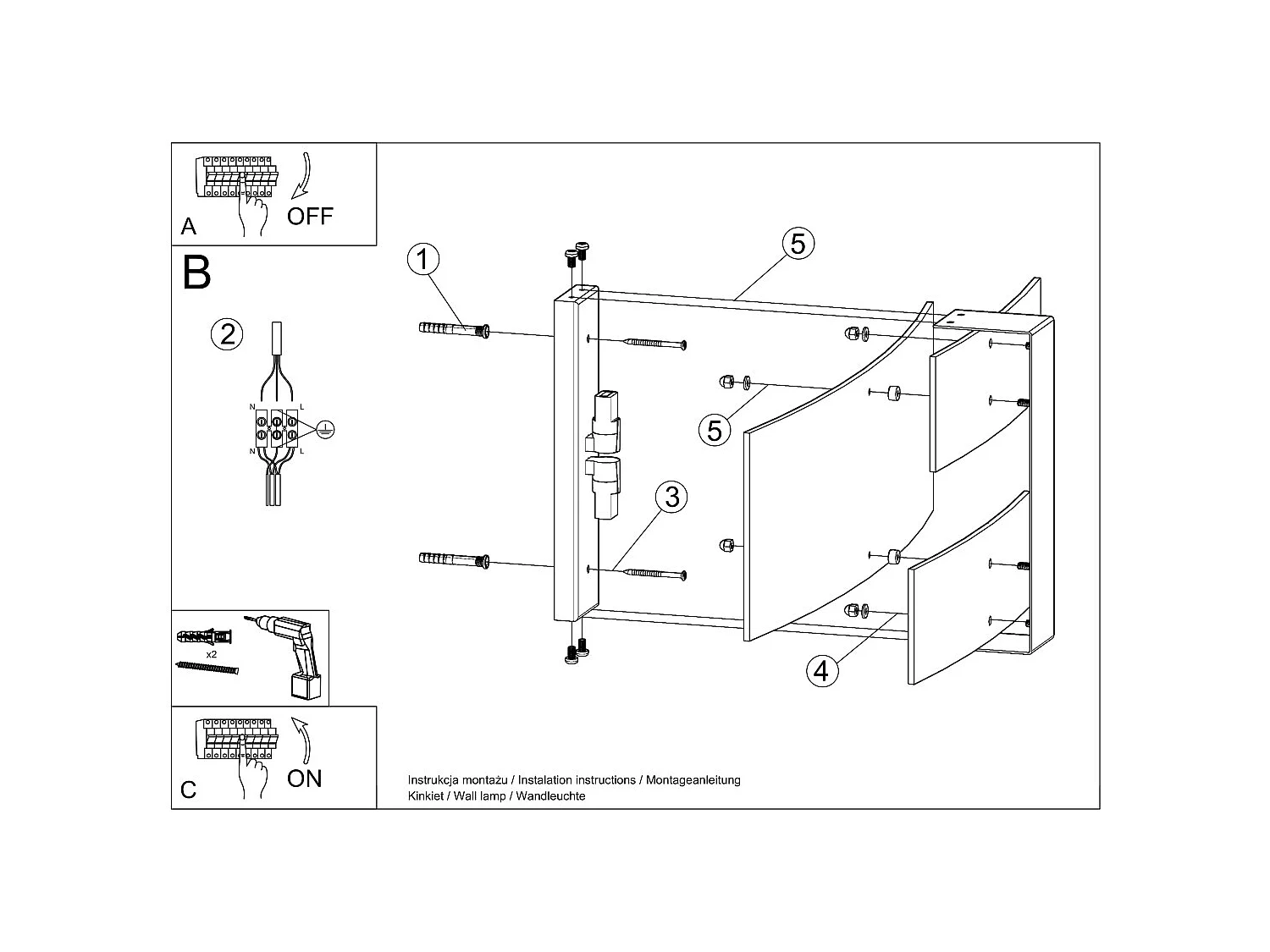 A
OFF

B

2
N L
N L

x2

C
ON

1
5
5
3
4

Instrukcja montażu / Instalation instructions / Montageanleitung
Kinkiet / Wall lamp / Wandleuchte