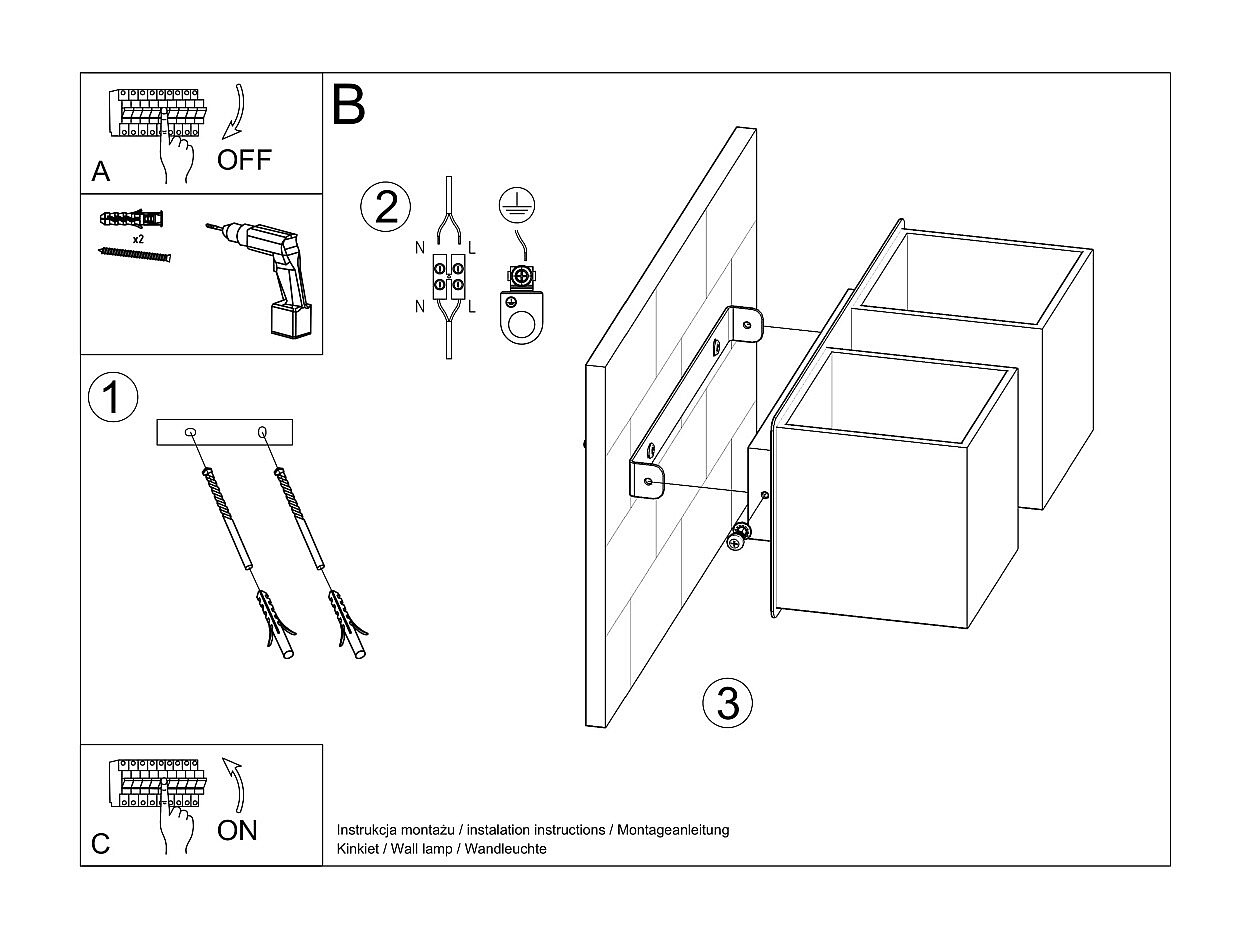 A
OFF

x2

1

B

2

N
L
N
L

3

C
ON

Instrukcja montażu / instalation instructions / Montageanleitung
Kinkiet / Wall lamp / Wandleuchte