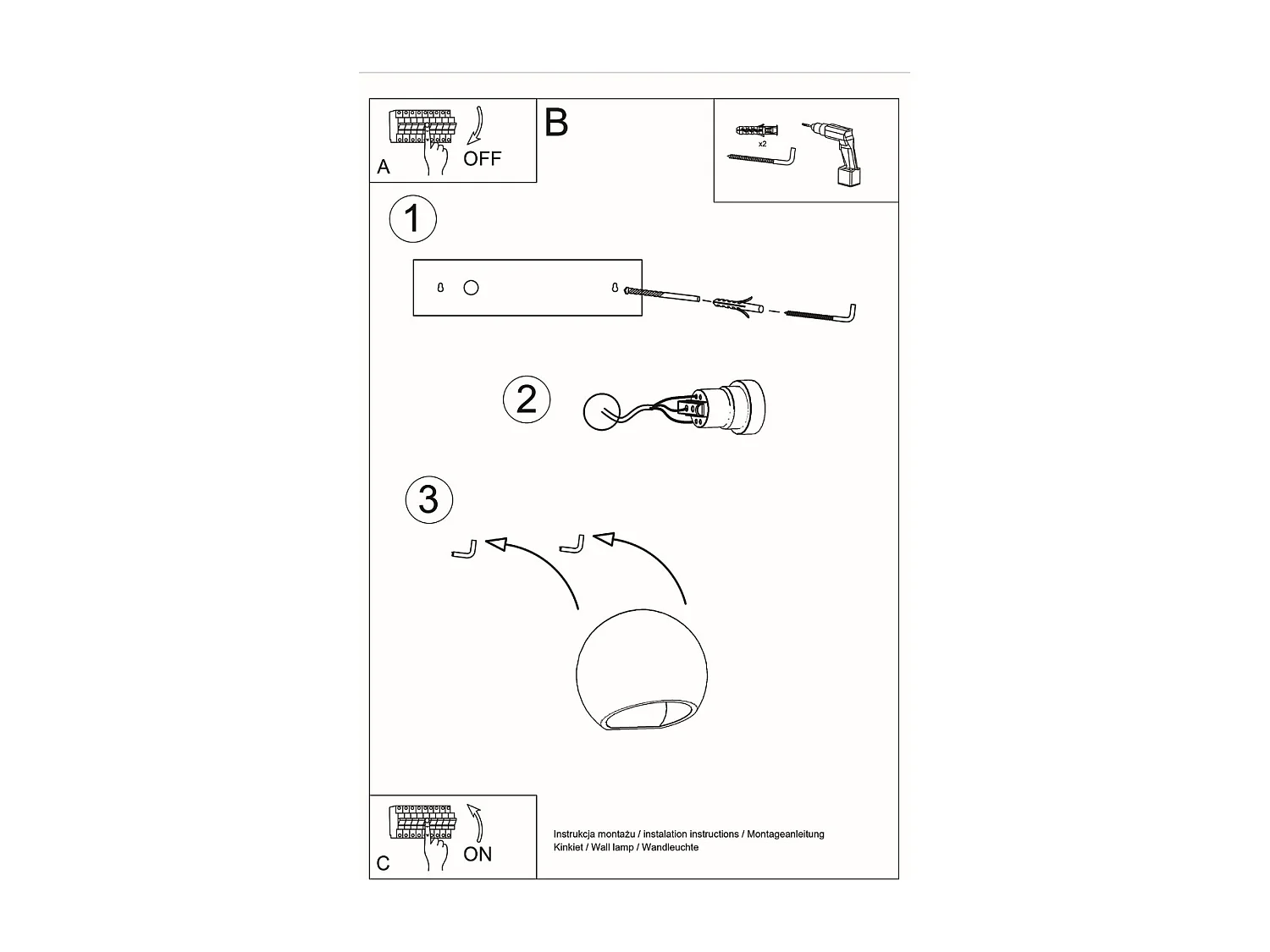 A

OFF

B

x2

1

2

3

C

ON

Instrukcja montażu / instalation instructions / Montageanleitung
Kinkiet / Wall lamp / Wandleuchte