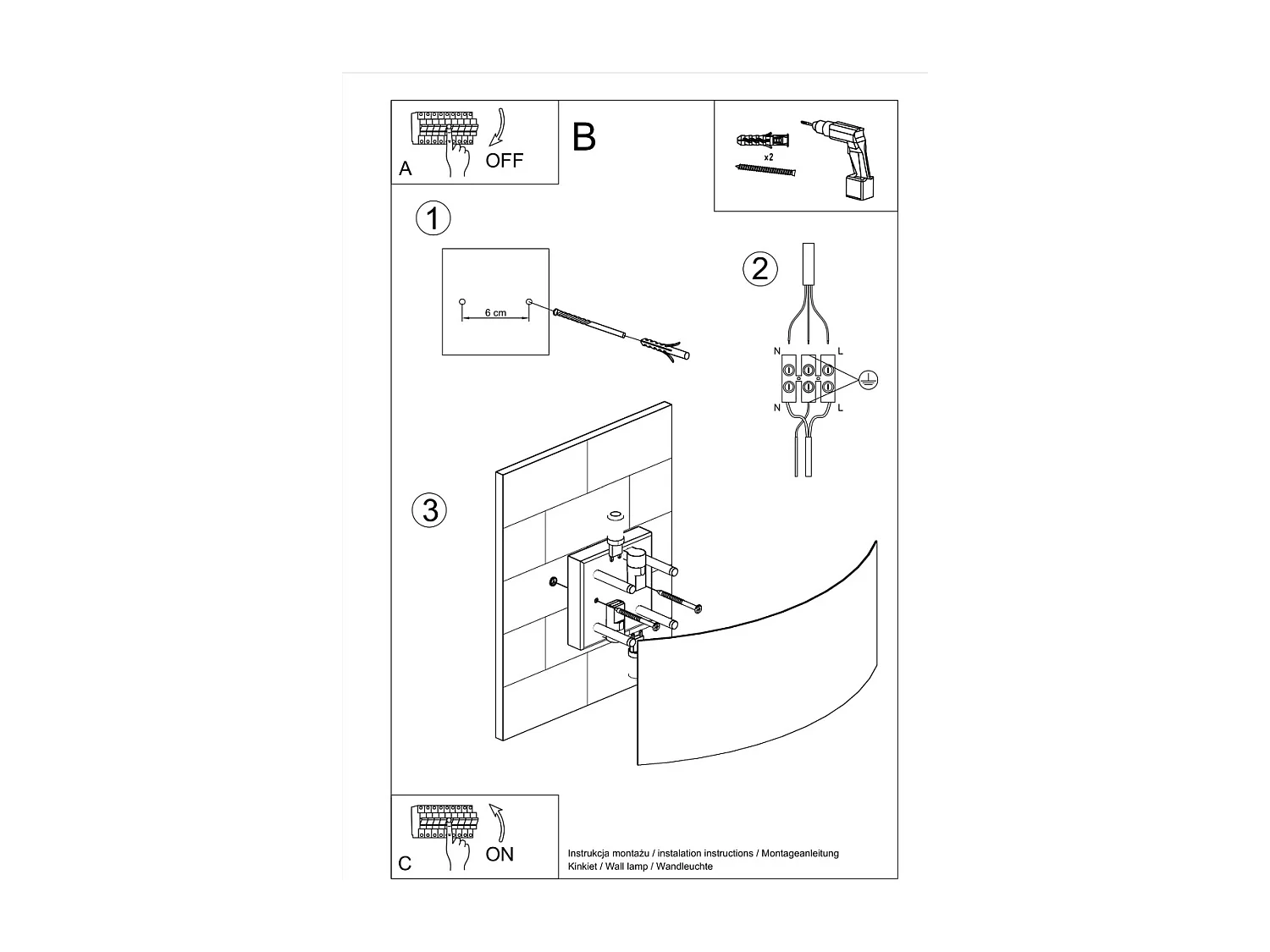 A
OFF

B

x2

1

6 cm

2

N
L
N
L

3

C
ON

Instrukcja montażu / instalation instructions / Montageanleitung
Kinkiet / Wall lamp / Wandleuchte