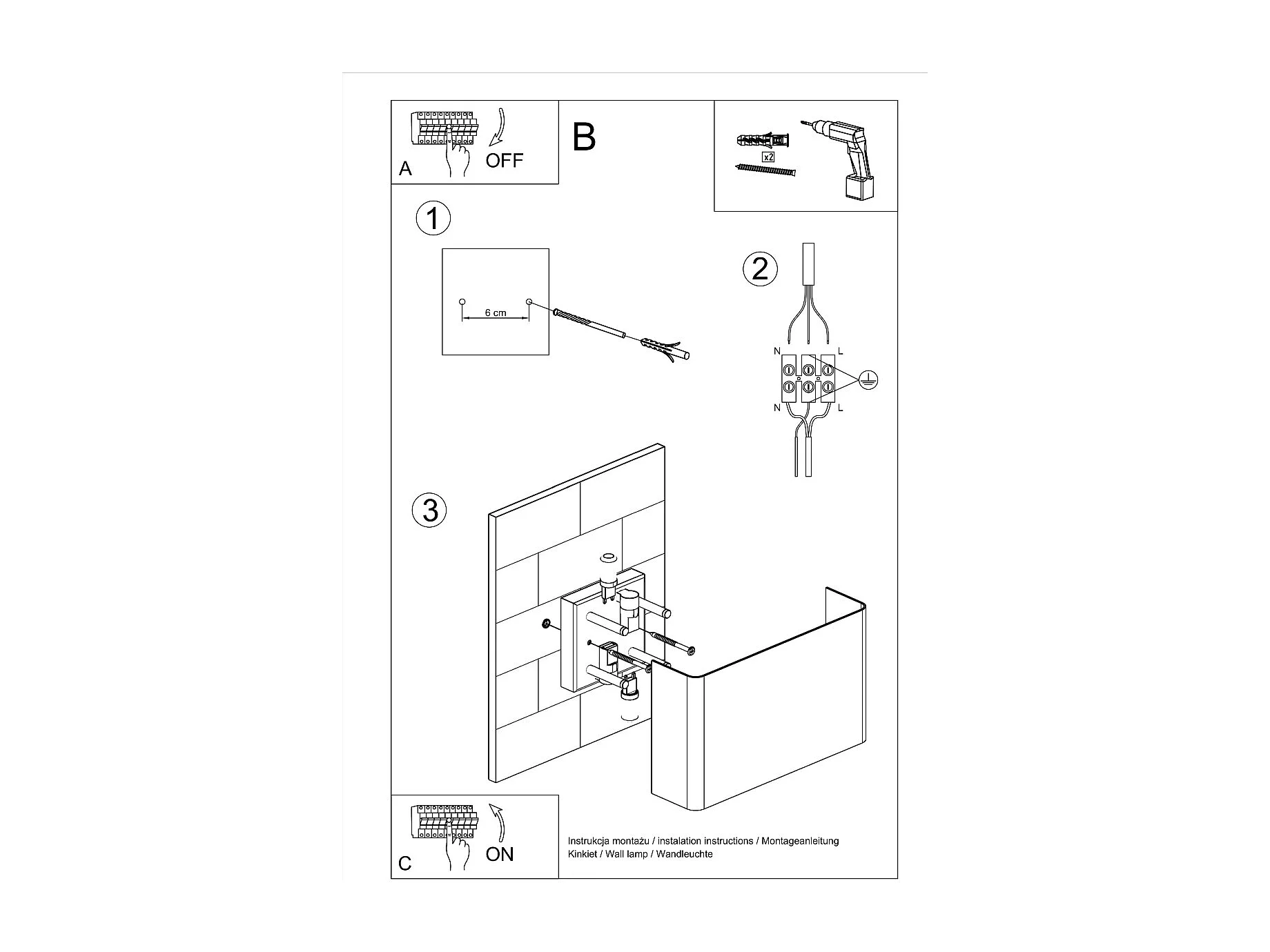 A
OFF

B

x2

1

6 cm

2

N
L
N
L

3

C
ON

Instrukcja montażu / instalation instructions / Montageanleitung
Kinkiet / Wall lamp / Wandleuchte