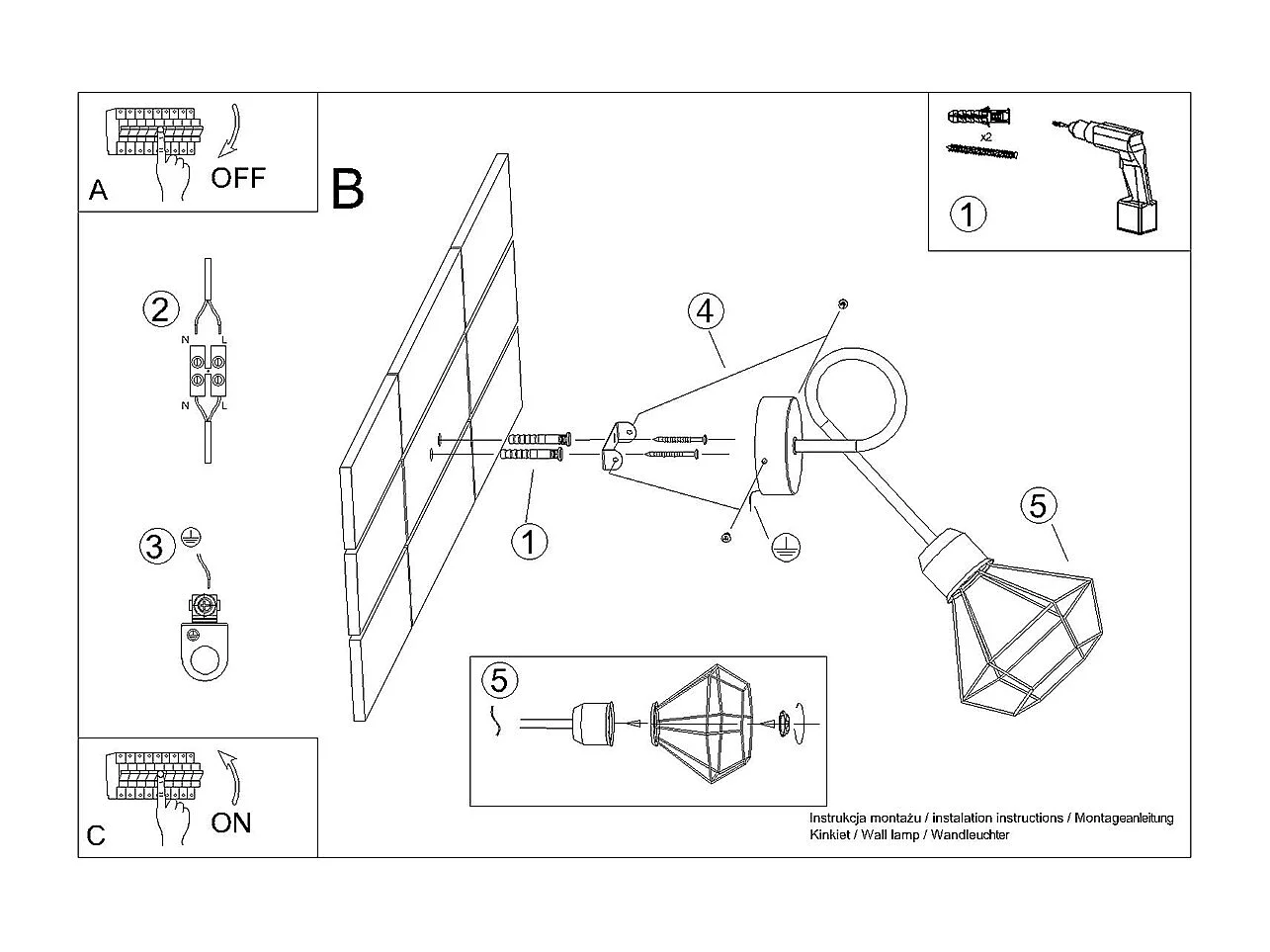 A
OFF

B

x2

1

2
N L
N L

3

4

1

5

5

C
ON

Instrukcja montażu / instalation instructions / Montageanleitung
Kinkiet / Wall lamp / Wandleuchter