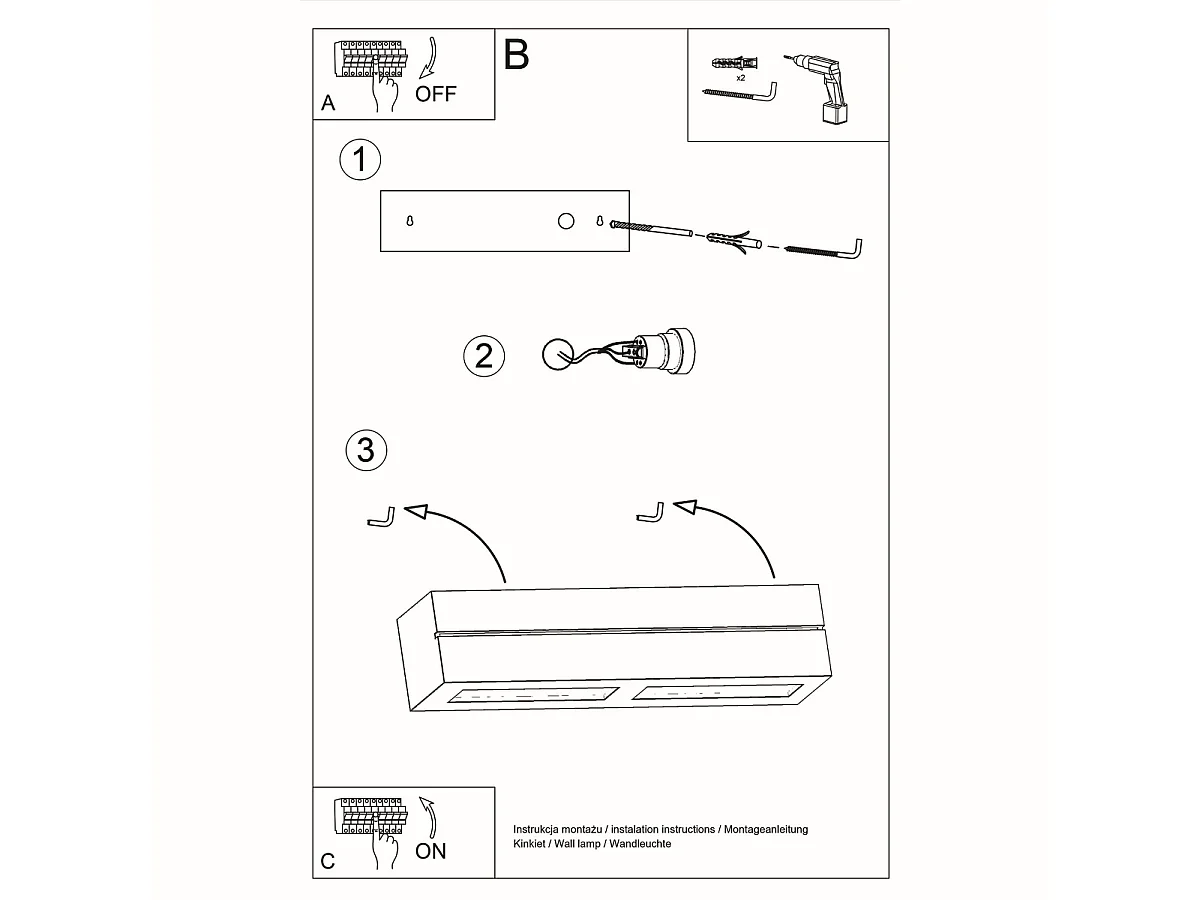 A
OFF

B

x2

1

2

3

C
ON

Instrukcja montażu / instalation instructions / Montageanleitung
Kinkiet / Wall lamp / Wandleuchte