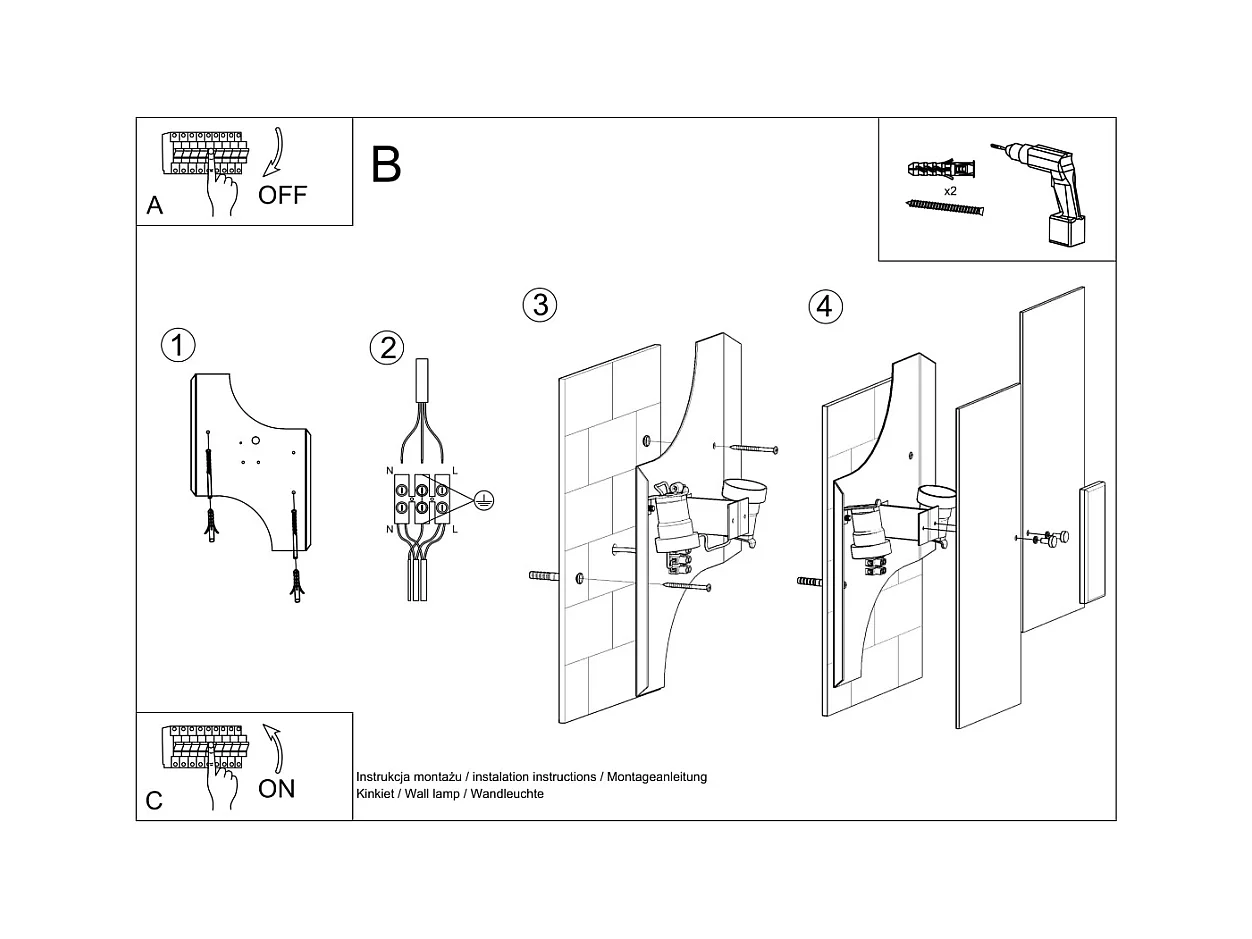 A OFF

B

x2

1

2

N L

N L

3

4

C ON

Instrukcja montażu / instalation instructions / Montageanleitung
Kinkiet / Wall lamp / Wandleuchte