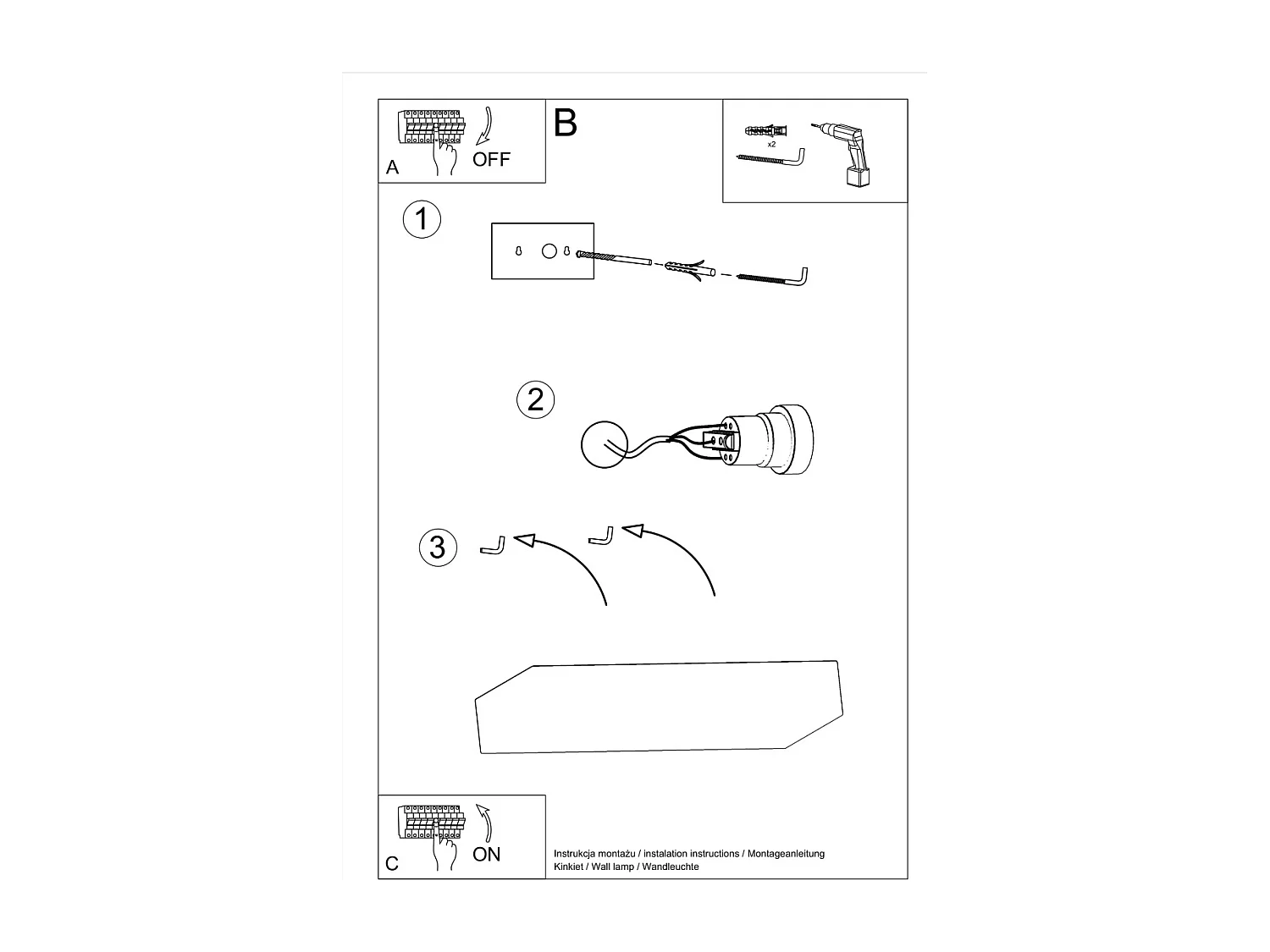 A
OFF

B

x2

1

2

3

C
ON

Instrukcja montażu / instalation instructions / Montageanleitung
Kinkiet / Wall lamp / Wandleuchte