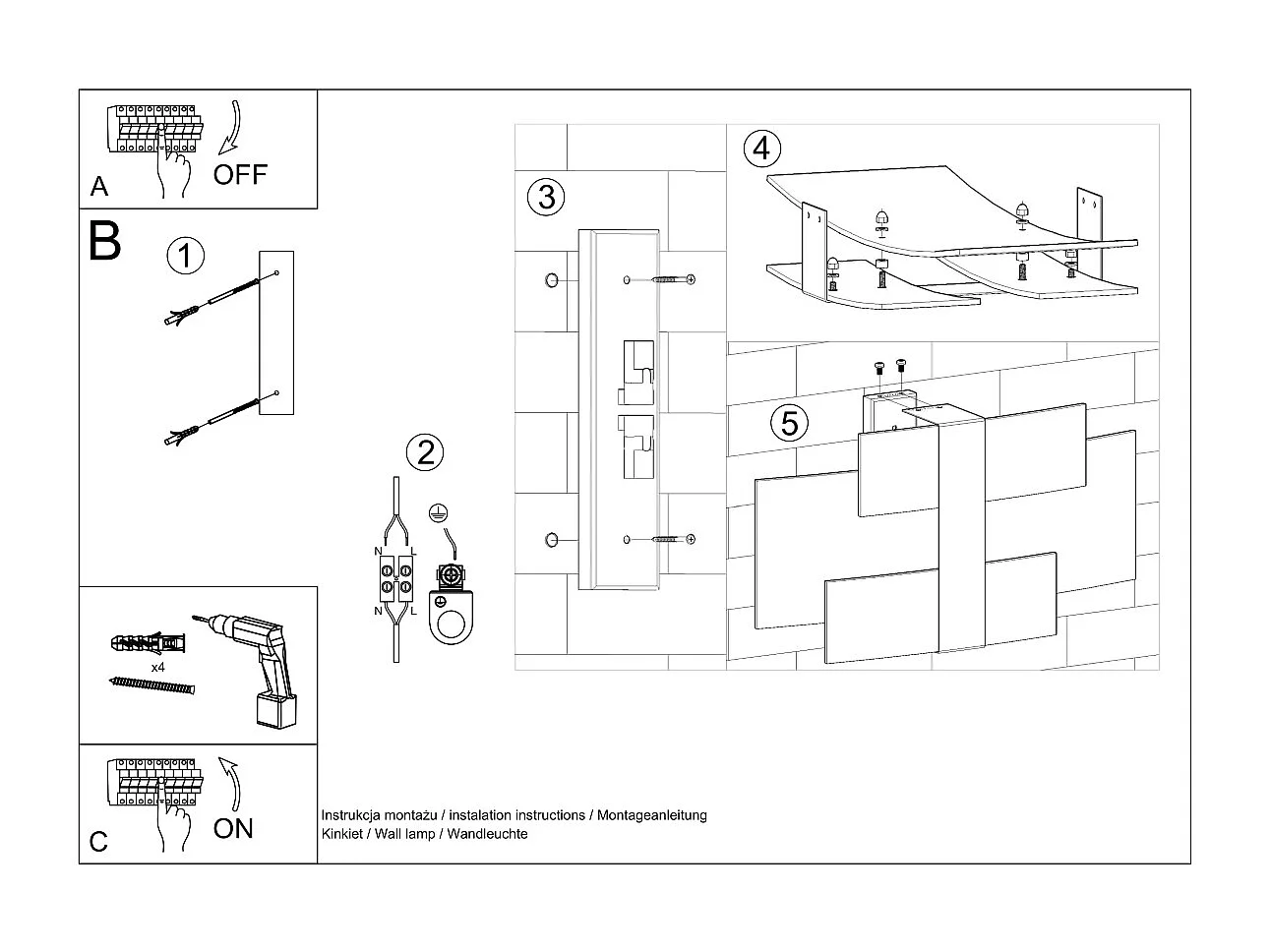 A
OFF

B

1

2

N L
N L

3

4

5

x4

C
ON

Instrukcja montażu / instalation instructions / Montageanleitung
Kinkiet / Wall lamp / Wandleuchte