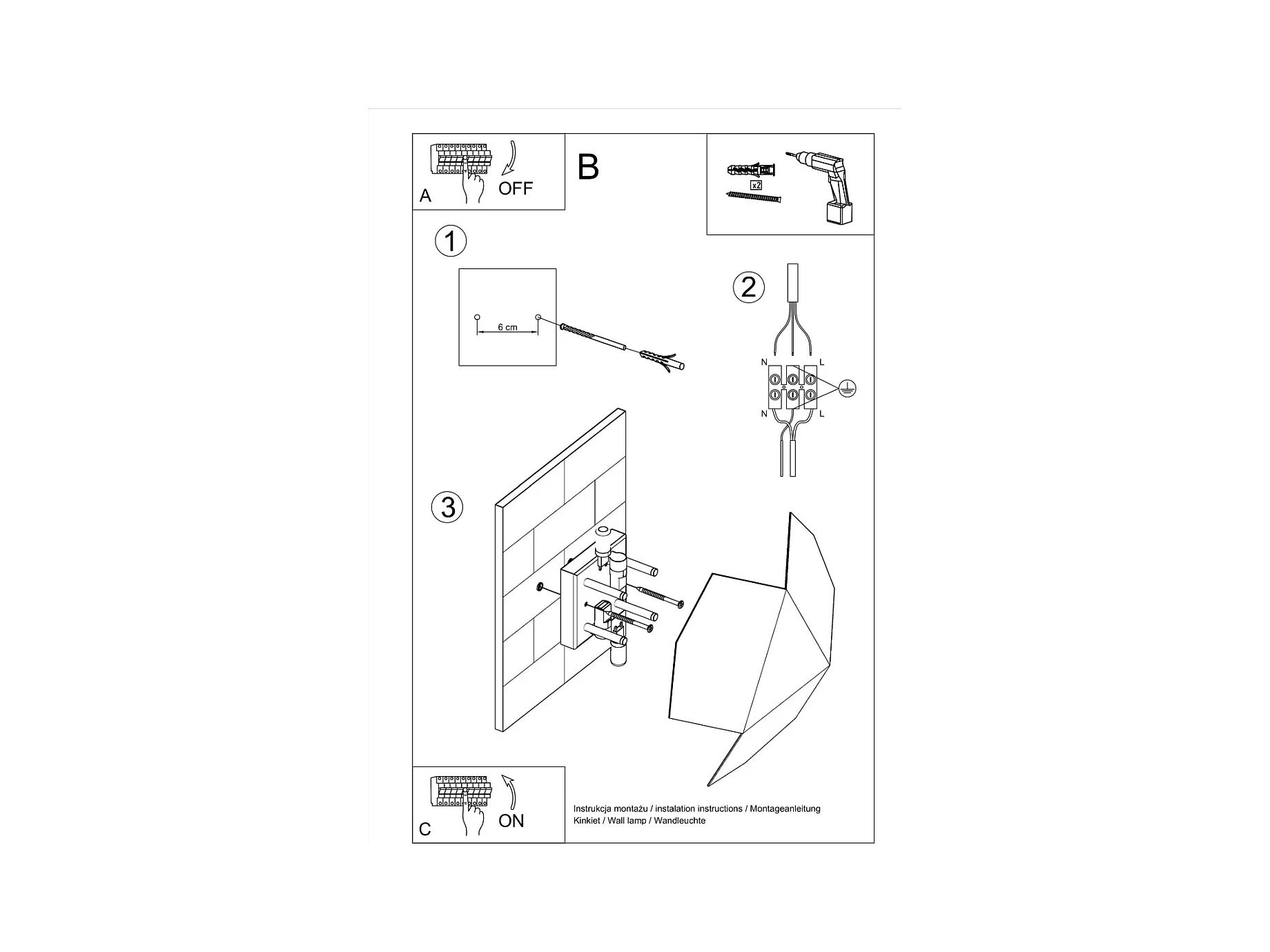 A
OFF

B

x2

1

6 cm

2

N
L
N
L

3

C
ON

Instrukcja montażu / instalation instructions / Montageanleitung
Kinkiet / Wall lamp / Wandleuchte