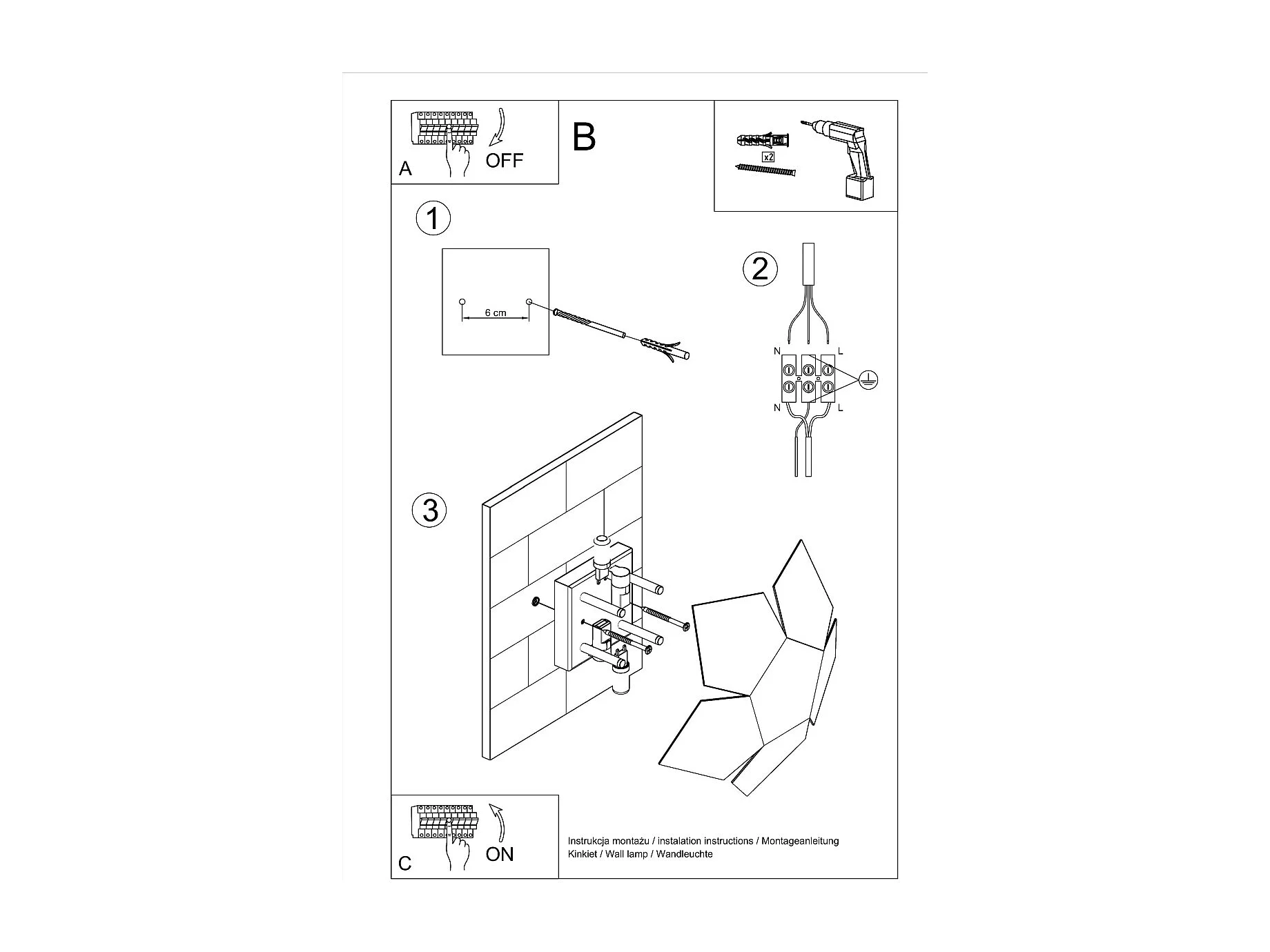 A
OFF

B

x2

1

6 cm

2

N
L
N
L

3

C
ON

Instrukcja montażu / instalation instructions / Montageanleitung
Kinkiet / Wall lamp / Wandleuchte