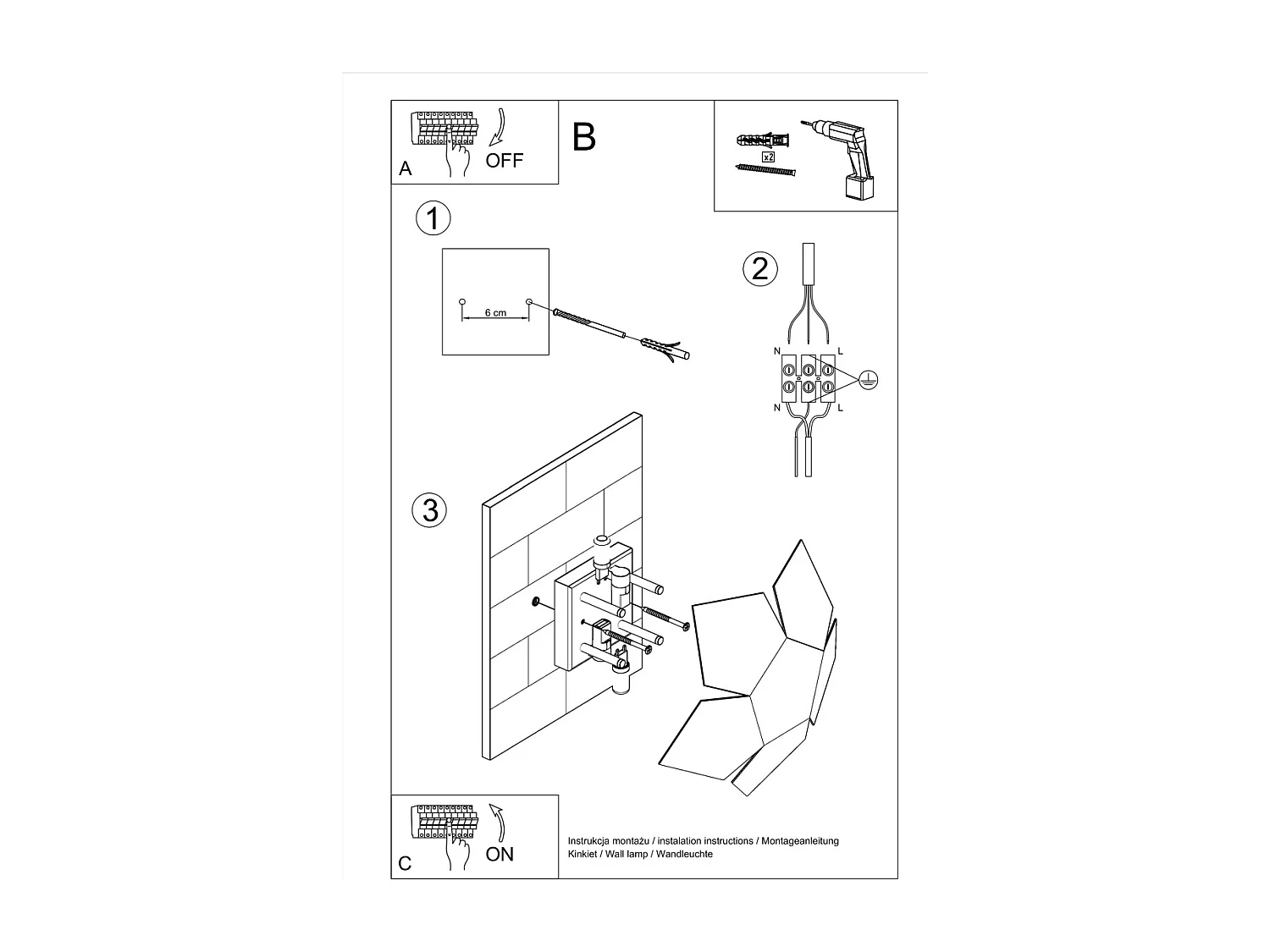 A
OFF

B

x2

1

6 cm

2

N
L
N
L

3

C
ON

Instrukcja montażu / instalation instructions / Montageanleitung
Kinkiet / Wall lamp / Wandleuchte