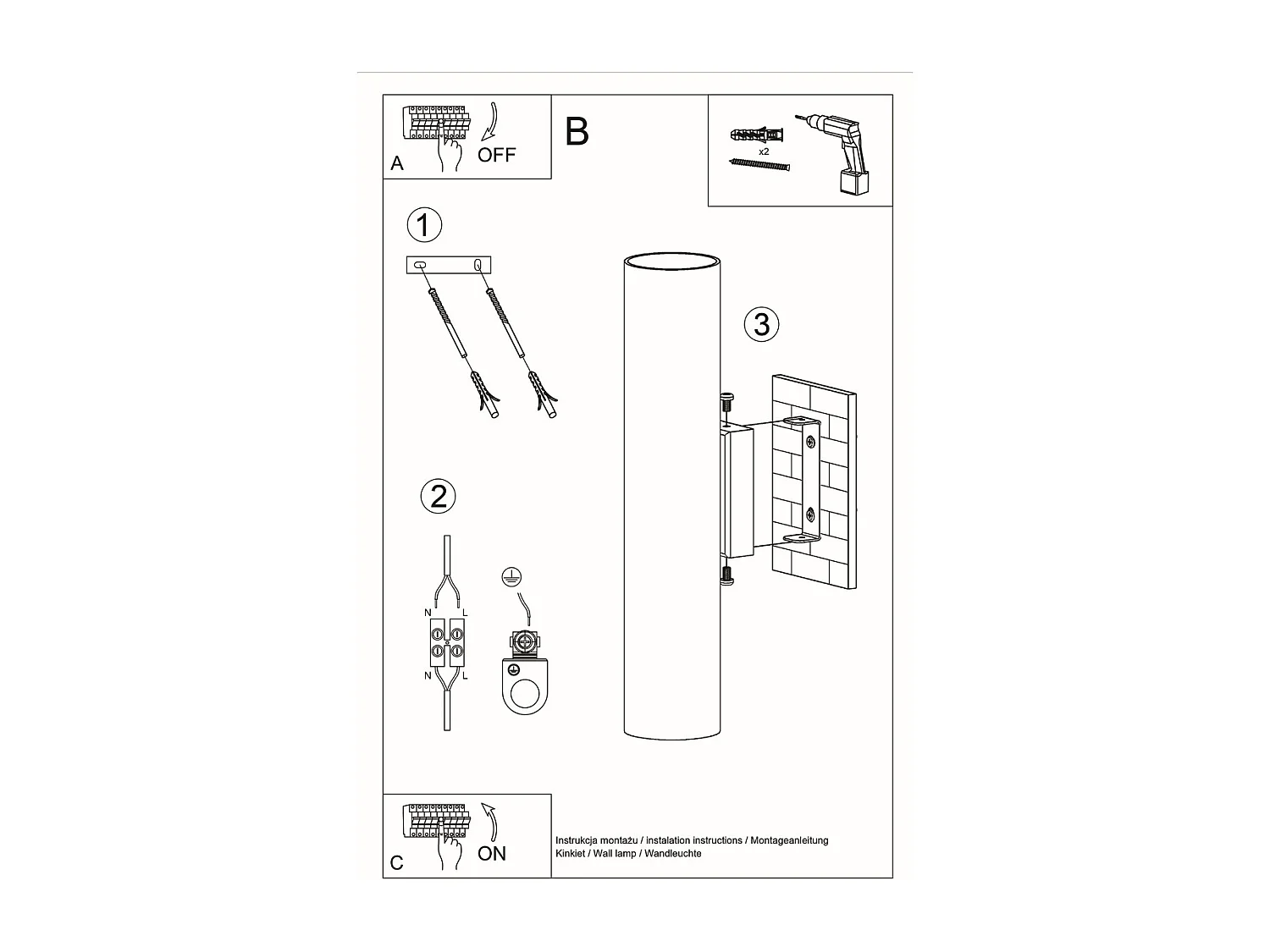 A
OFF

B

x2

1

3

2

N L
N L

C
ON

Instrukcja montażu / instalation instructions / Montageanleitung
Kinkiet / Wall lamp / Wandleuchte