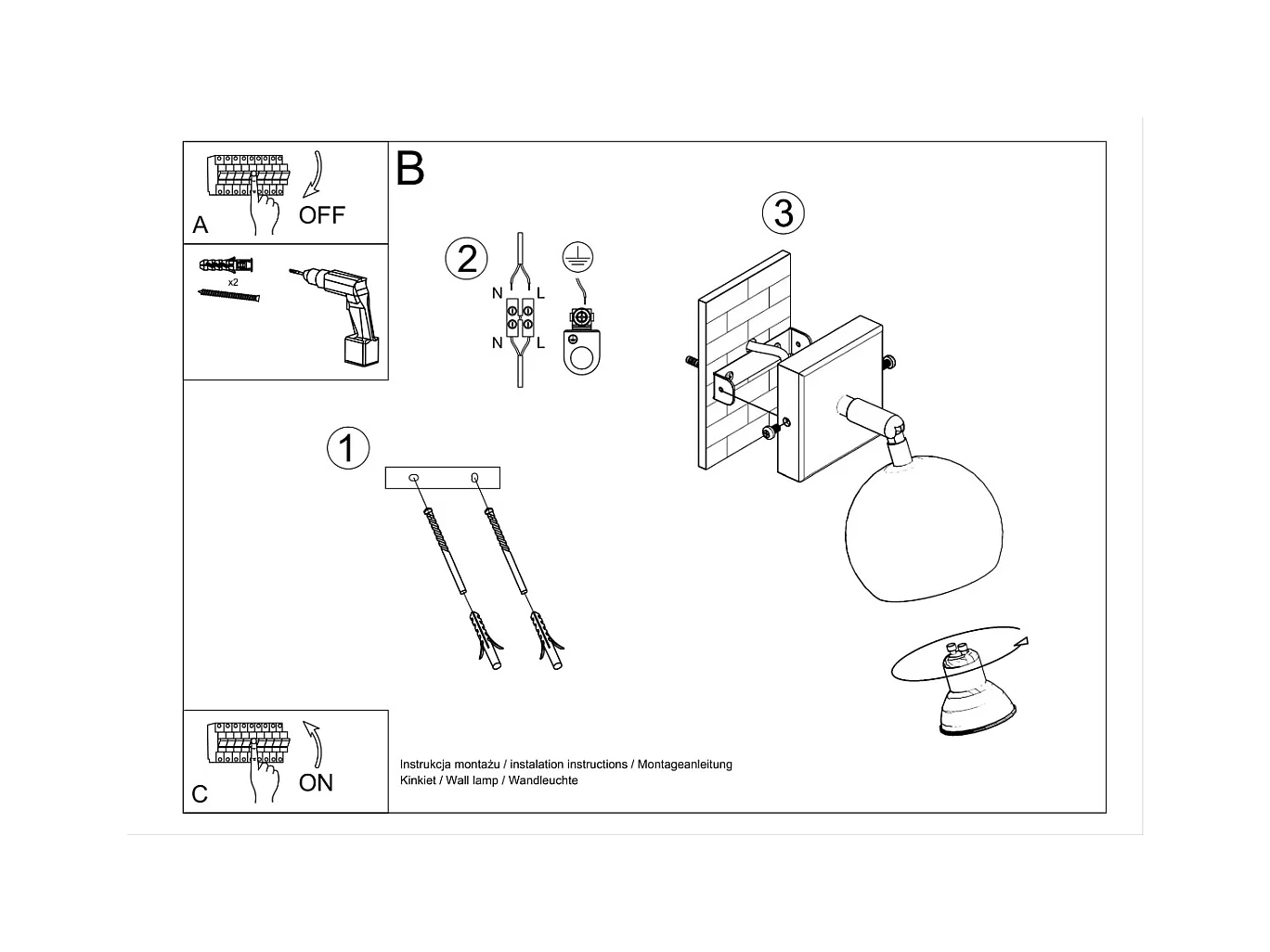 A
OFF

x2

B

2
N L
N L

3

1

C
ON

Instrukcja montażu / instalation instructions / Montageanleitung
Kinkiet / Wall lamp / Wandleuchte