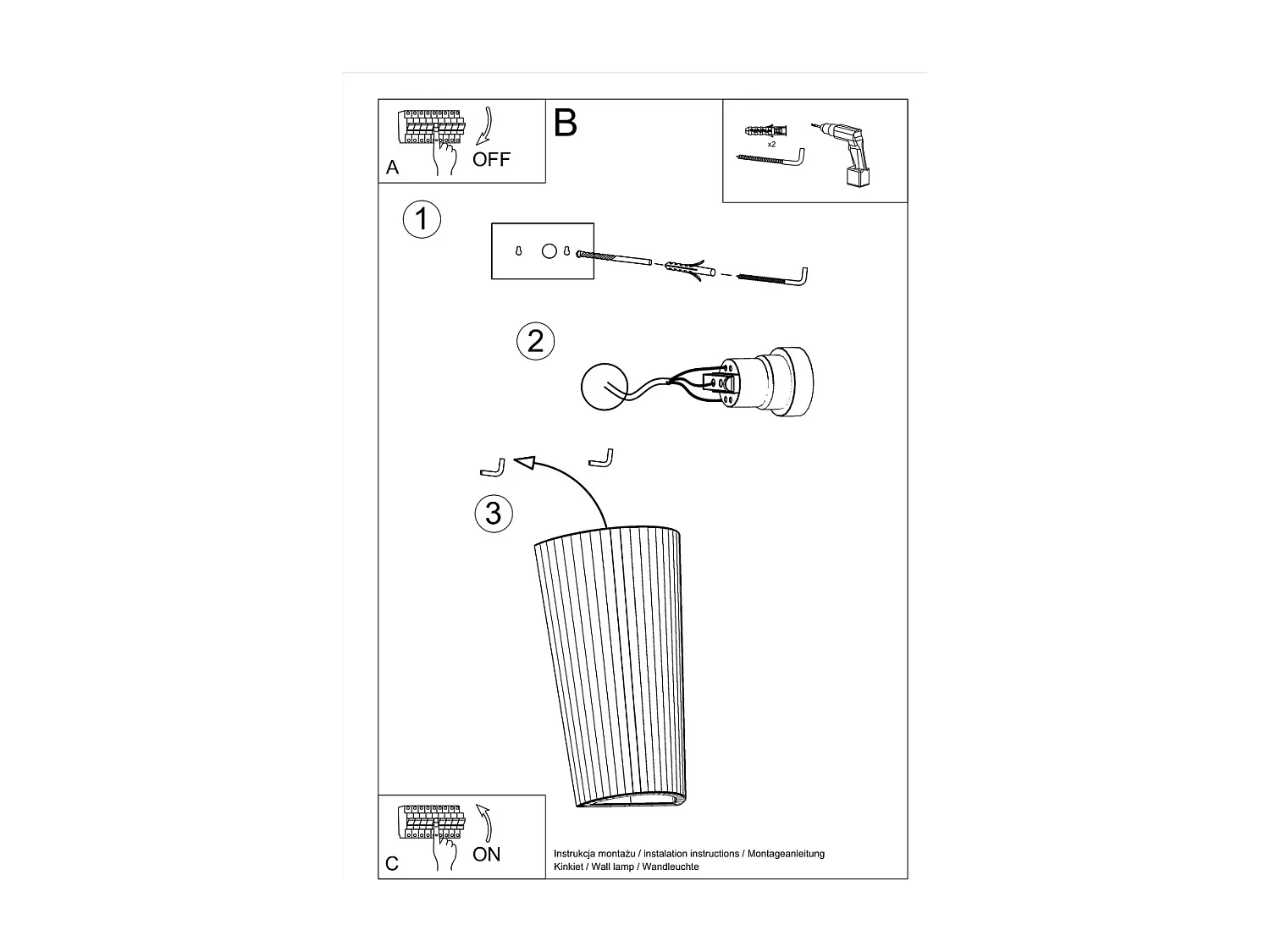 A
OFF

B

x2

1

2

3

C
ON

Instrukcja montażu / instalation instructions / Montageanleitung
Kinkiet / Wall lamp / Wandleuchte