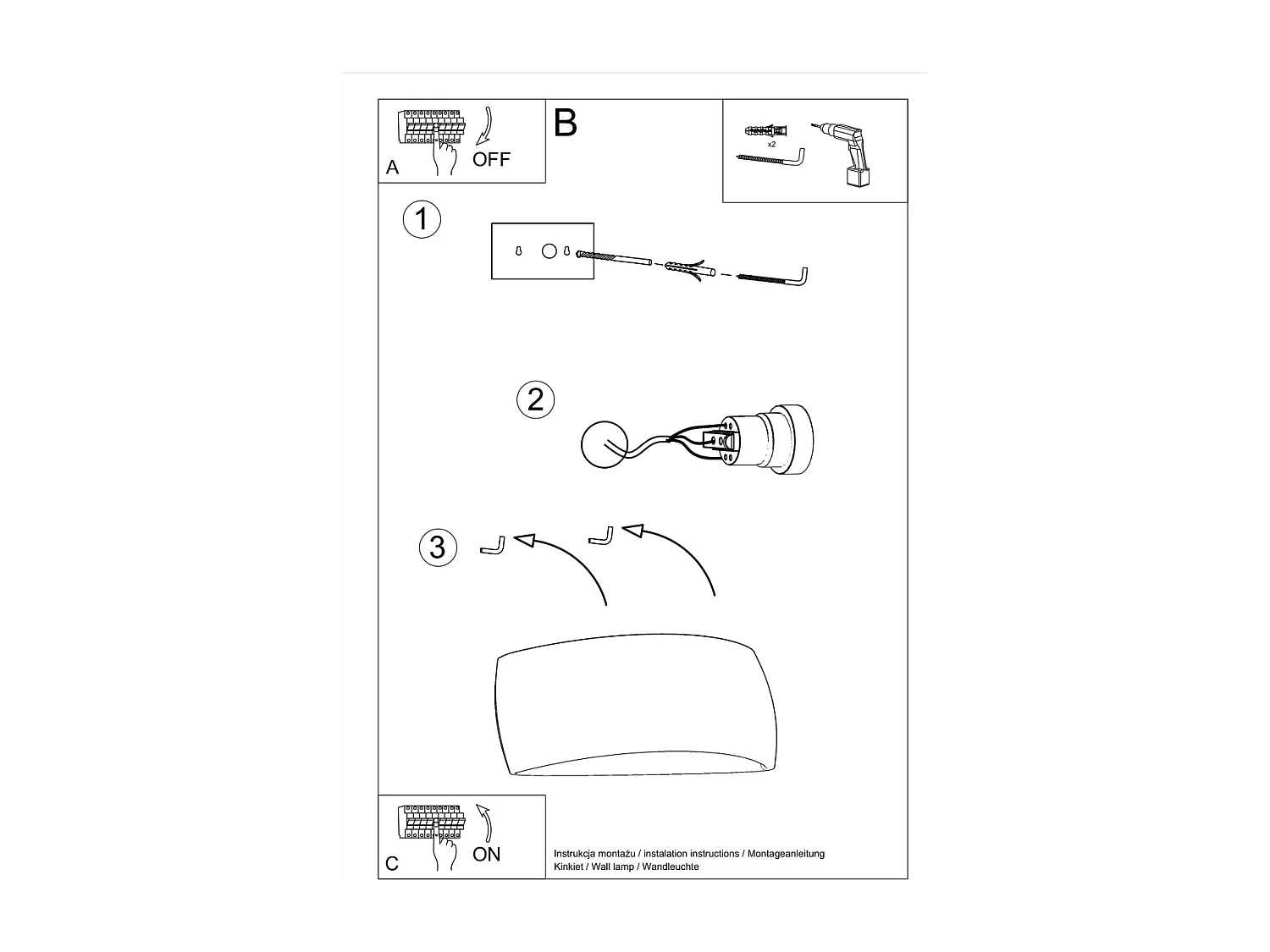 A
OFF

B

x2

1

2

3

C
ON

Instrukcja montażu / instalation instructions / Montageanleitung
Kinkiet / Wall lamp / Wandleuchte