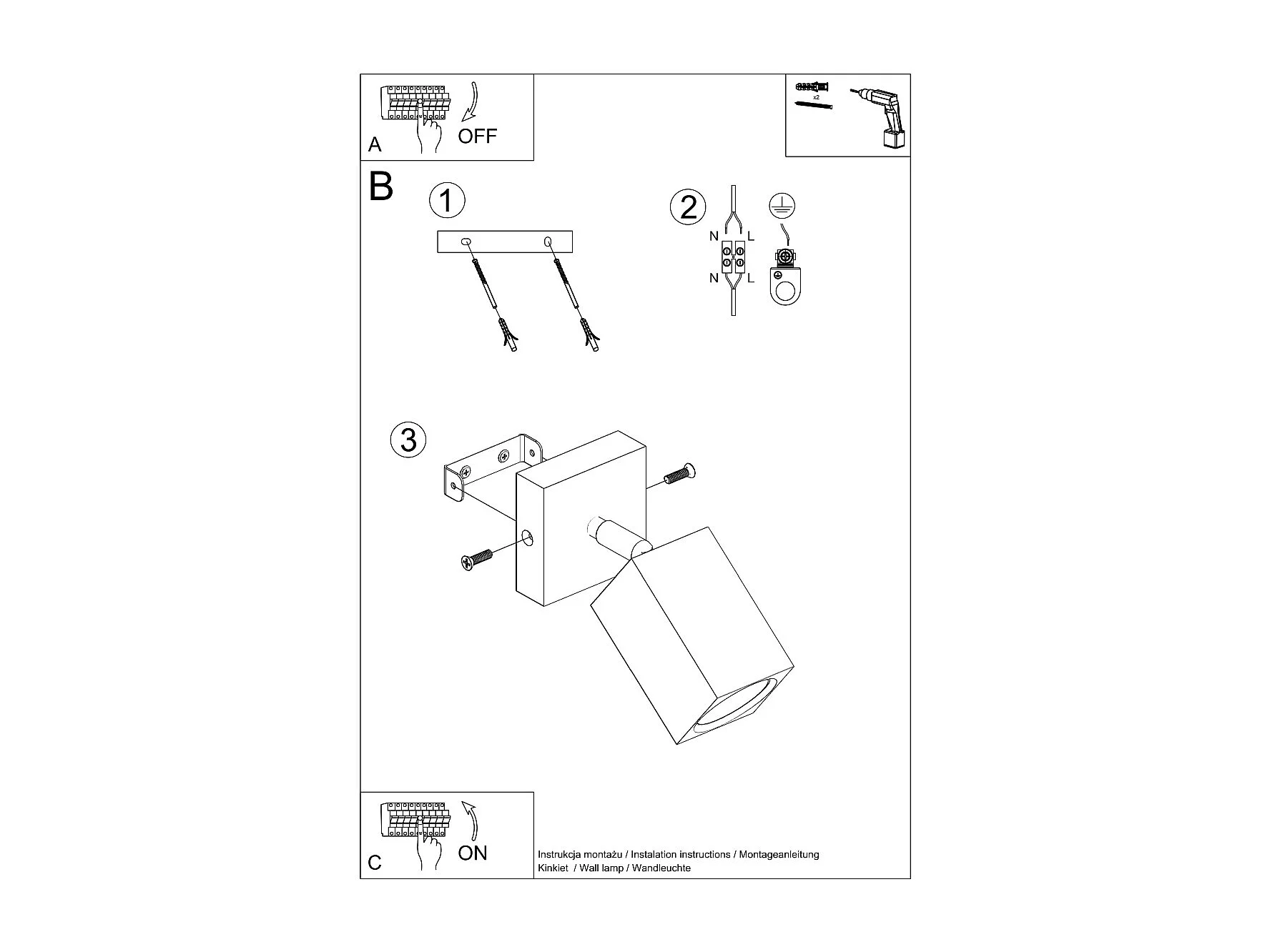 A
OFF

x2

B
1
2
N L
N L
3

C
ON

Instrukcja montażu / Instalation instructions / Montageanleitung
Kinkiet / Wall lamp / Wandleuchte