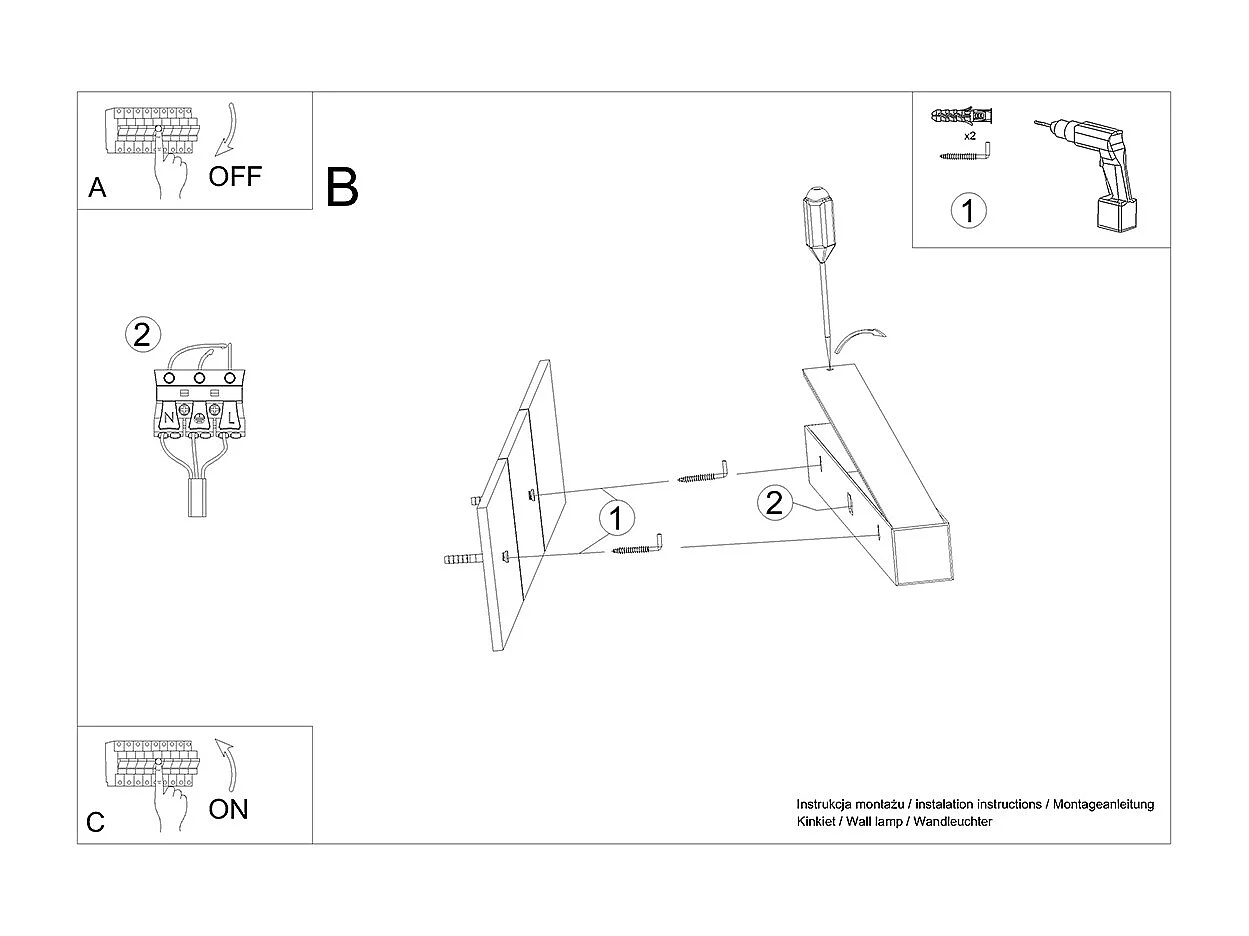 A OFF

B

x2

1

2

N L

1

2

C ON

Instrukcja montażu / instalation instructions / Montageanleitung
Kinkiet / Wall lamp / Wandleuchter