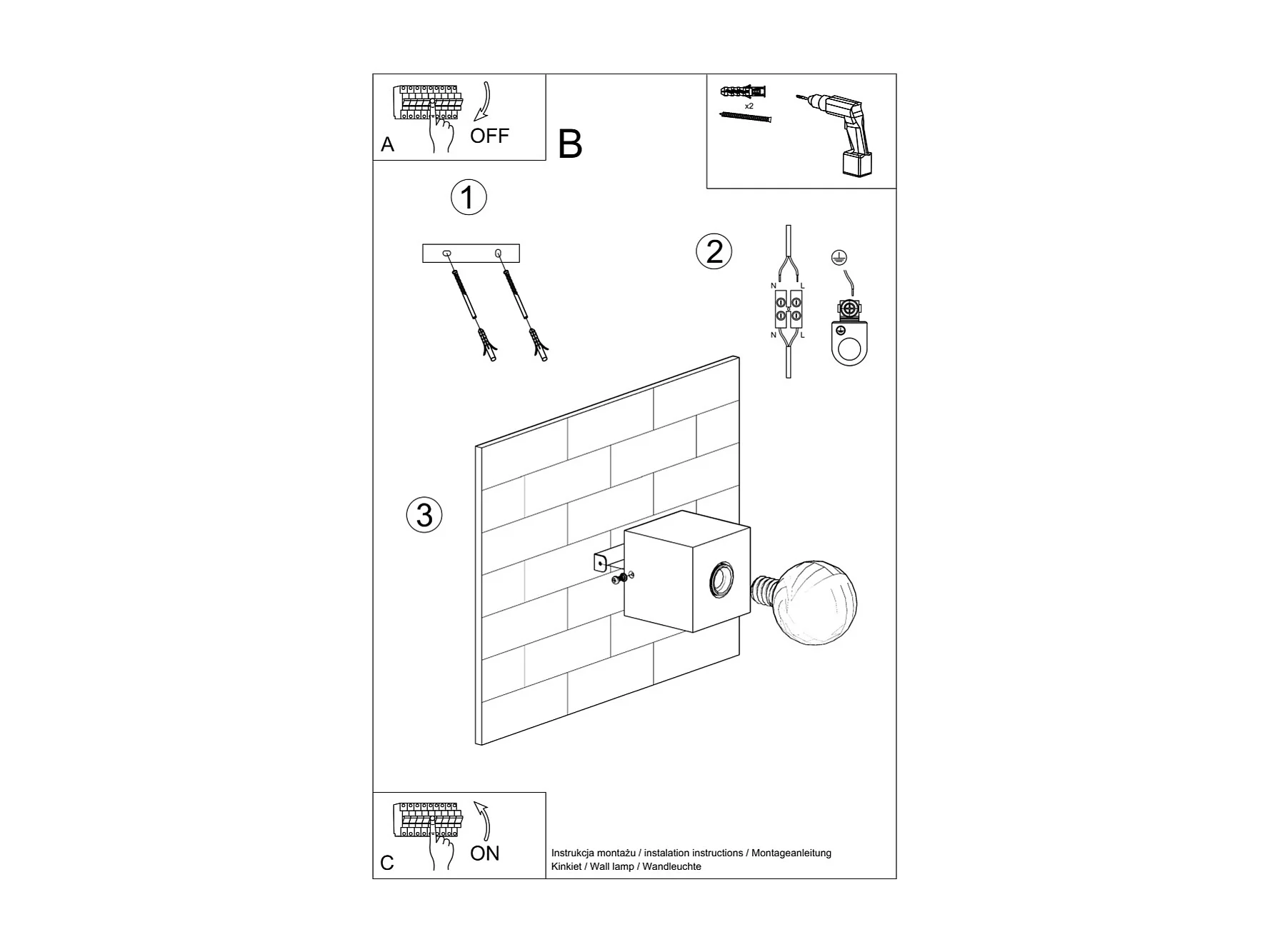 A
OFF
B
x2
1
2
N
L
N
L
3
C
ON
Instrukcja montażu / instalation instructions / Montageanleitung
Kinkiet / Wall lamp / Wandleuchte