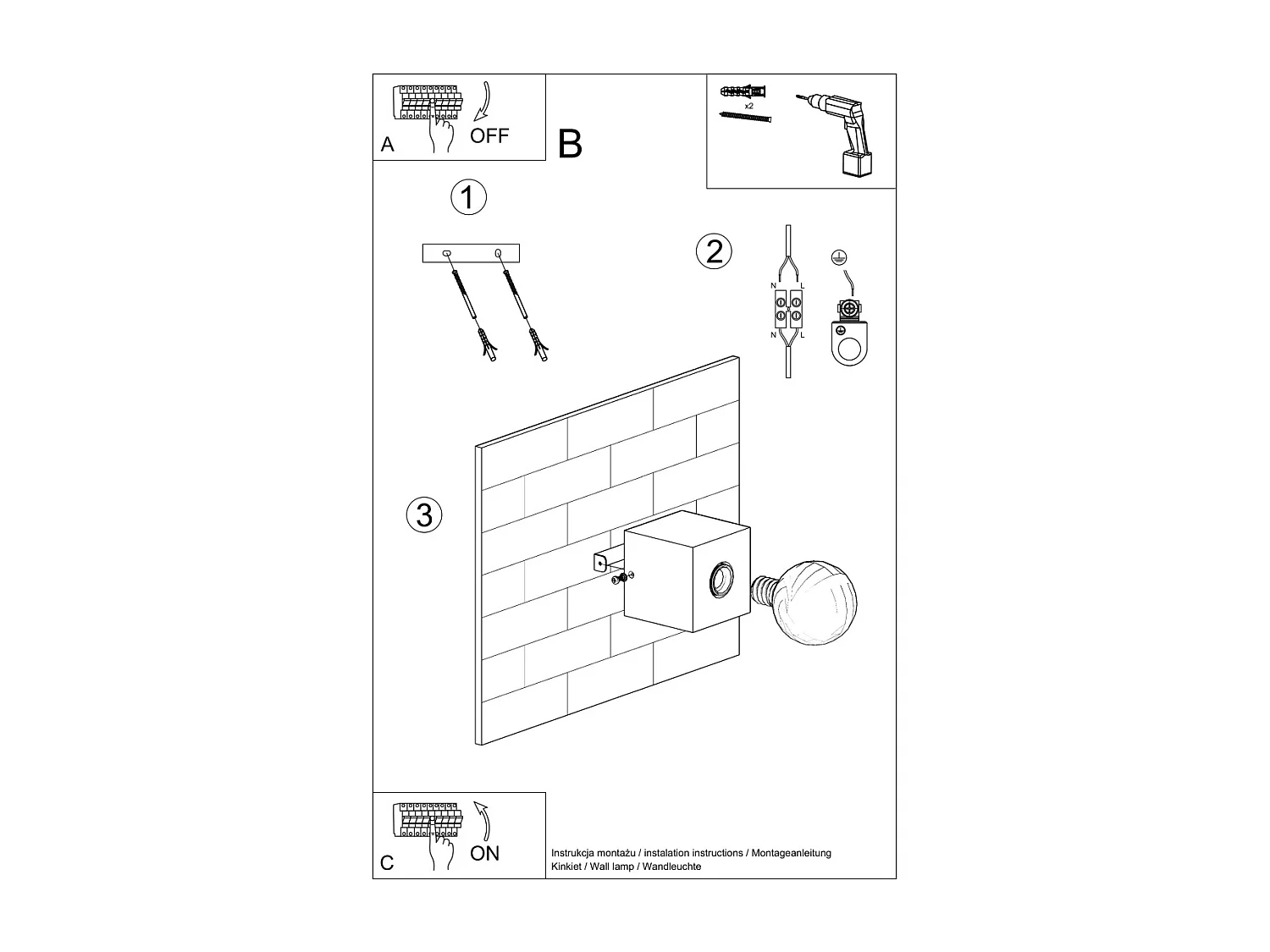 A
OFF

B

x2

1

2

N L

N L

3

C
ON

Instrukcja montażu / instalation instructions / Montageanleitung
Kinkiet / Wall lamp / Wandleuchte