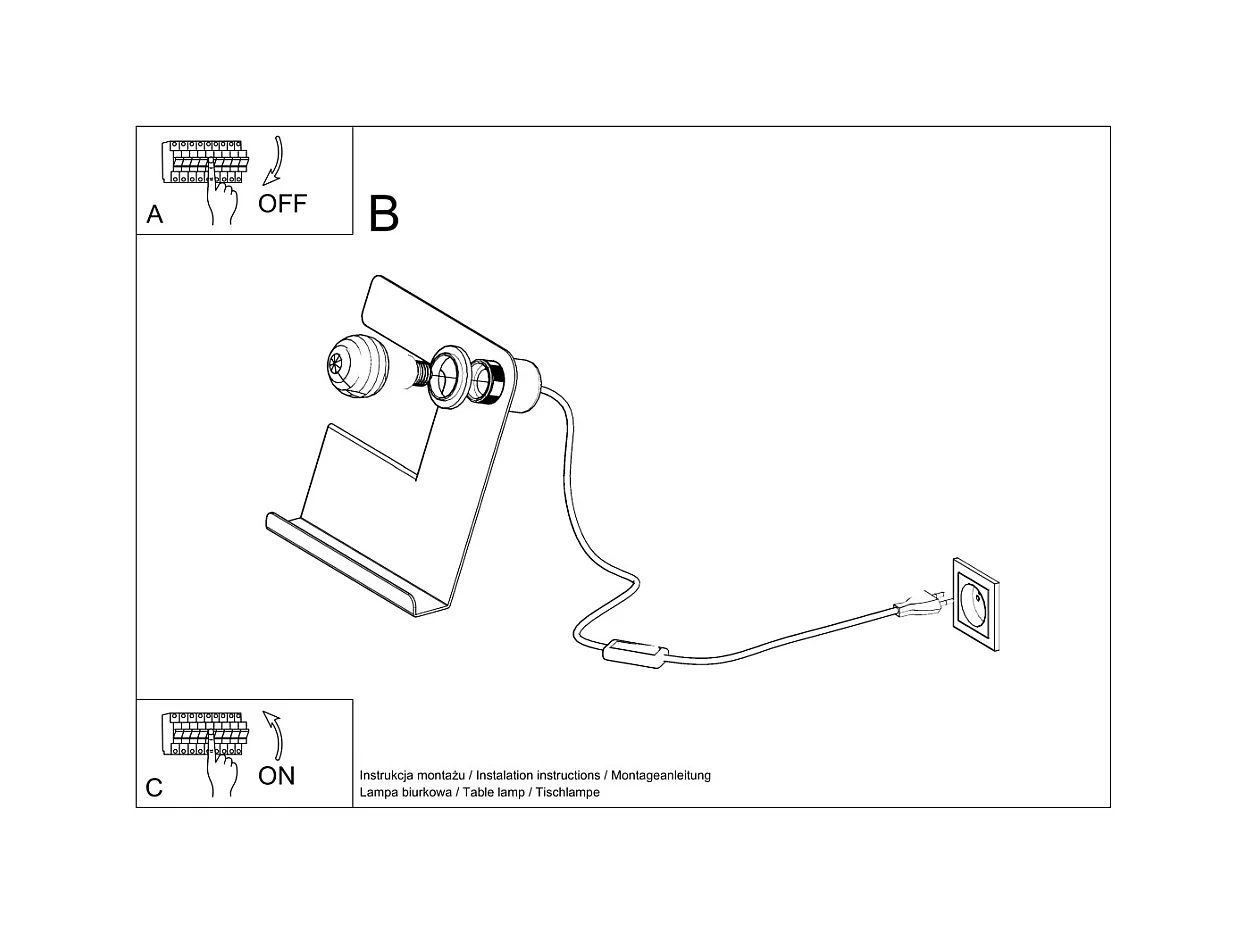 A
OFF

B

C
ON

Instrukcja montażu / Instalation instructions / Montageanleitung
Lampa biurkowa / Table lamp / Tischlampe