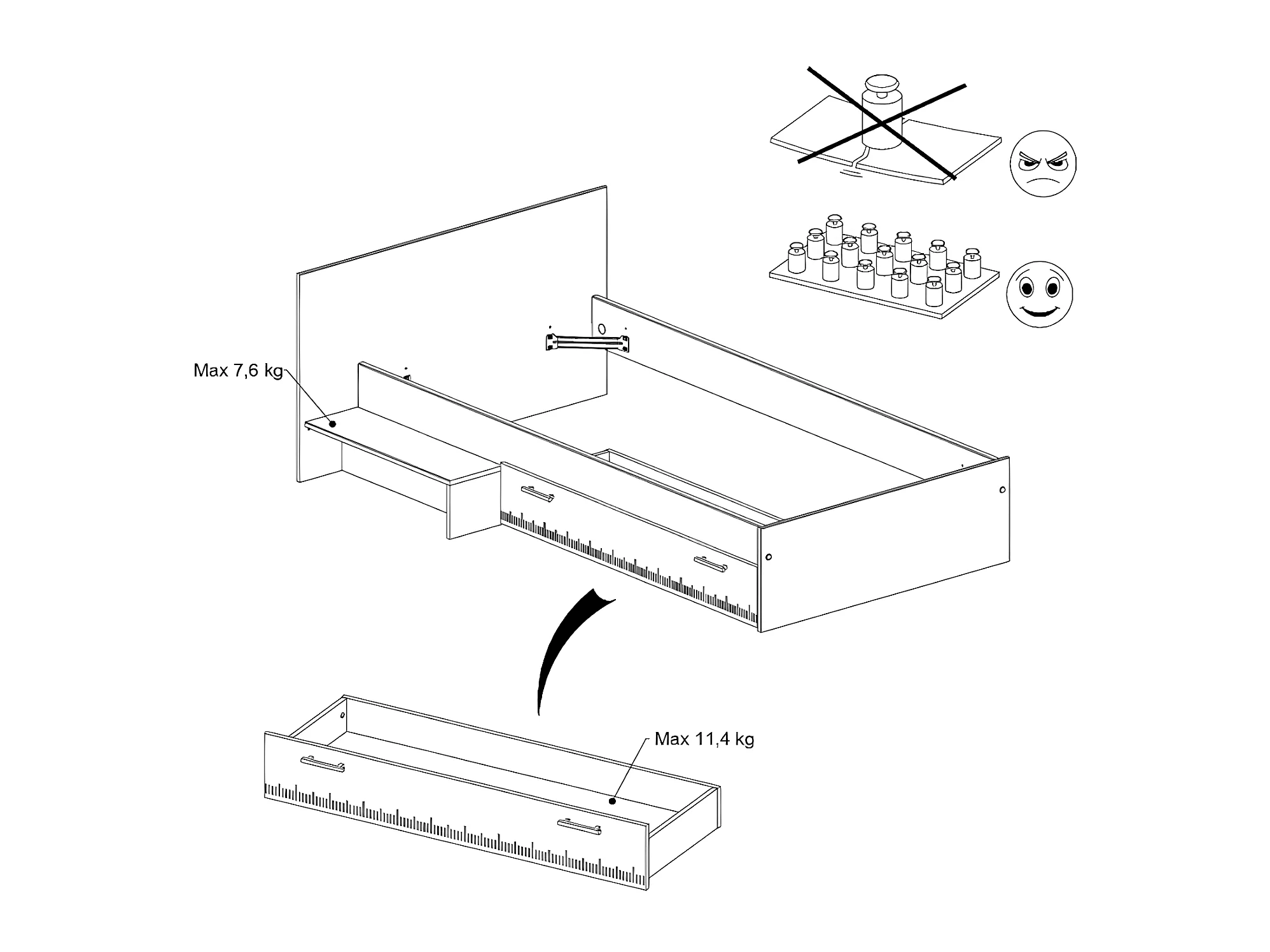 Max 7,6 kg

Max 11,4 kg