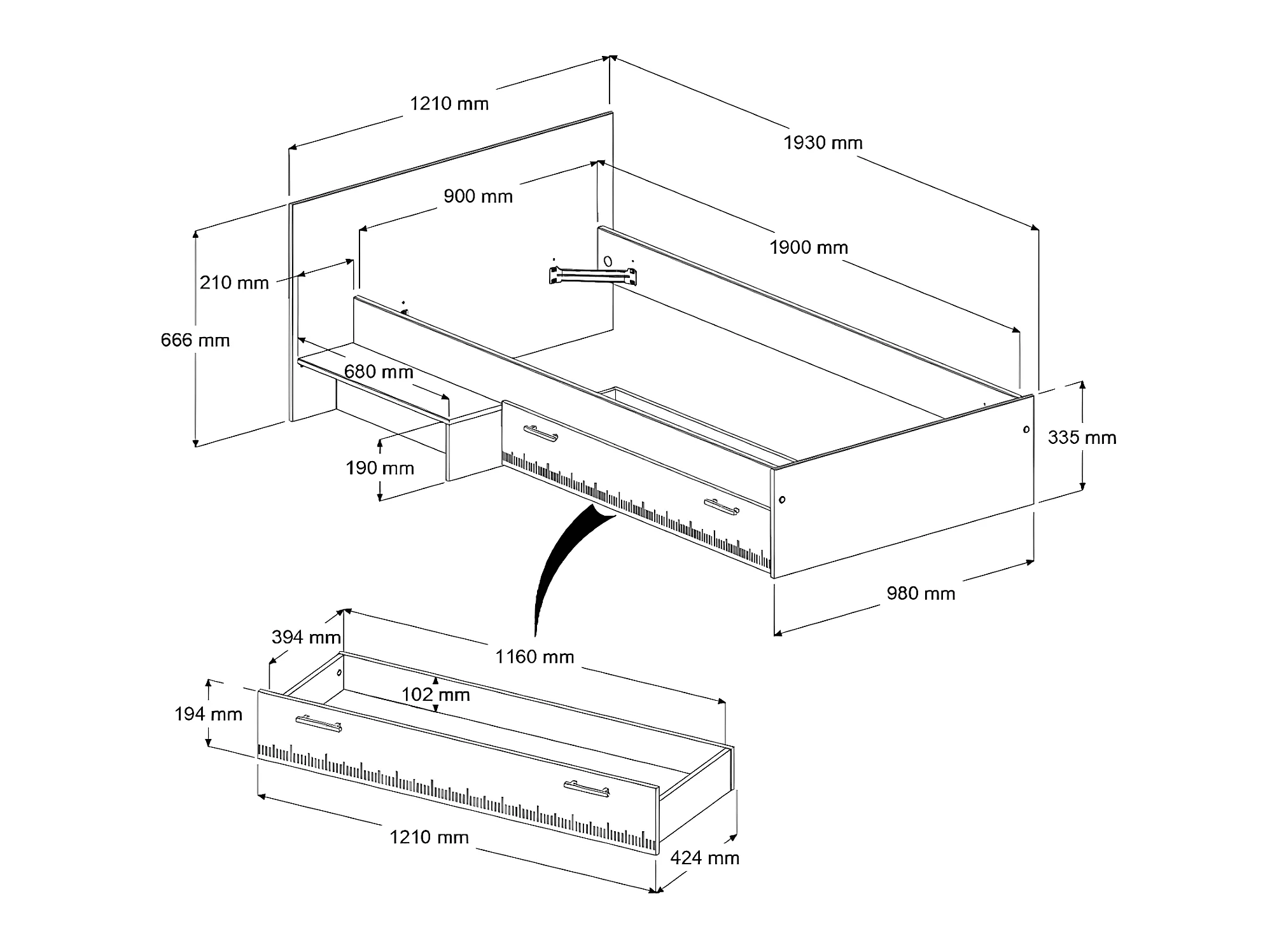 1210 mm

1930 mm

900 mm

1900 mm

210 mm

666 mm

680 mm

190 mm

335 mm

980 mm

394 mm

1160 mm

102 mm

194 mm

1210 mm

424 mm