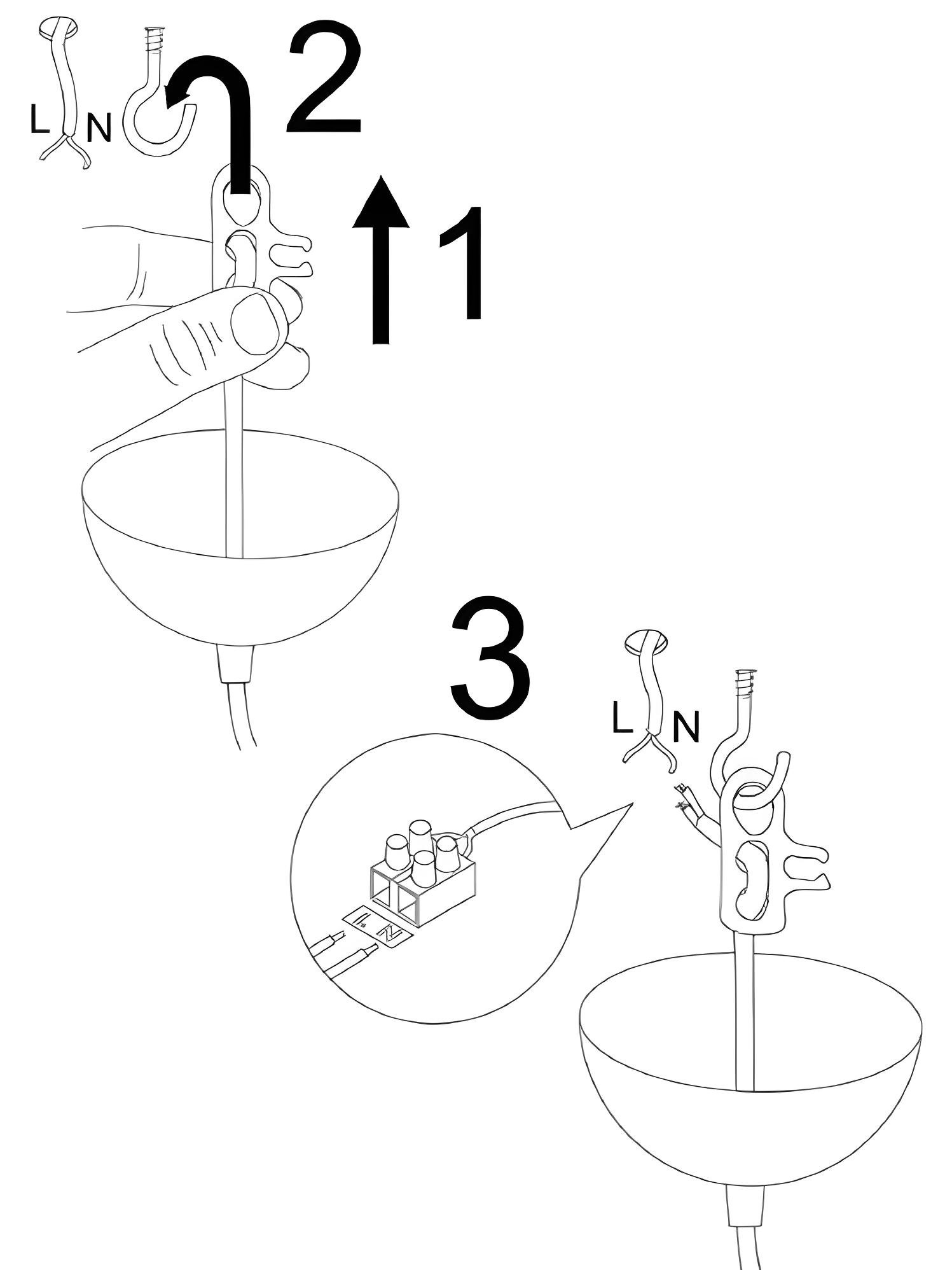 L N 2

1

3

L N

L N