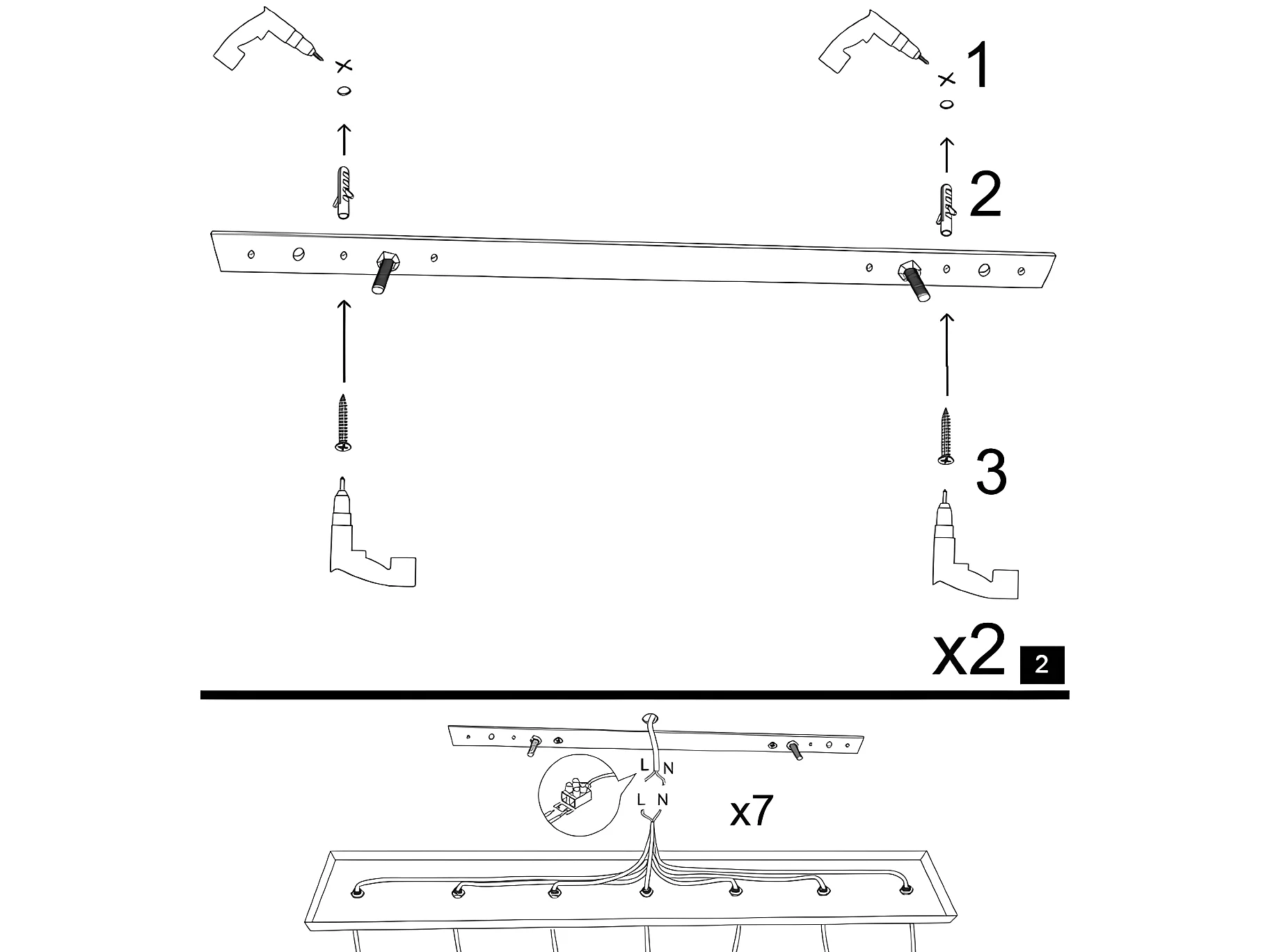 1

2

3

x2 2

L N

L N

x7