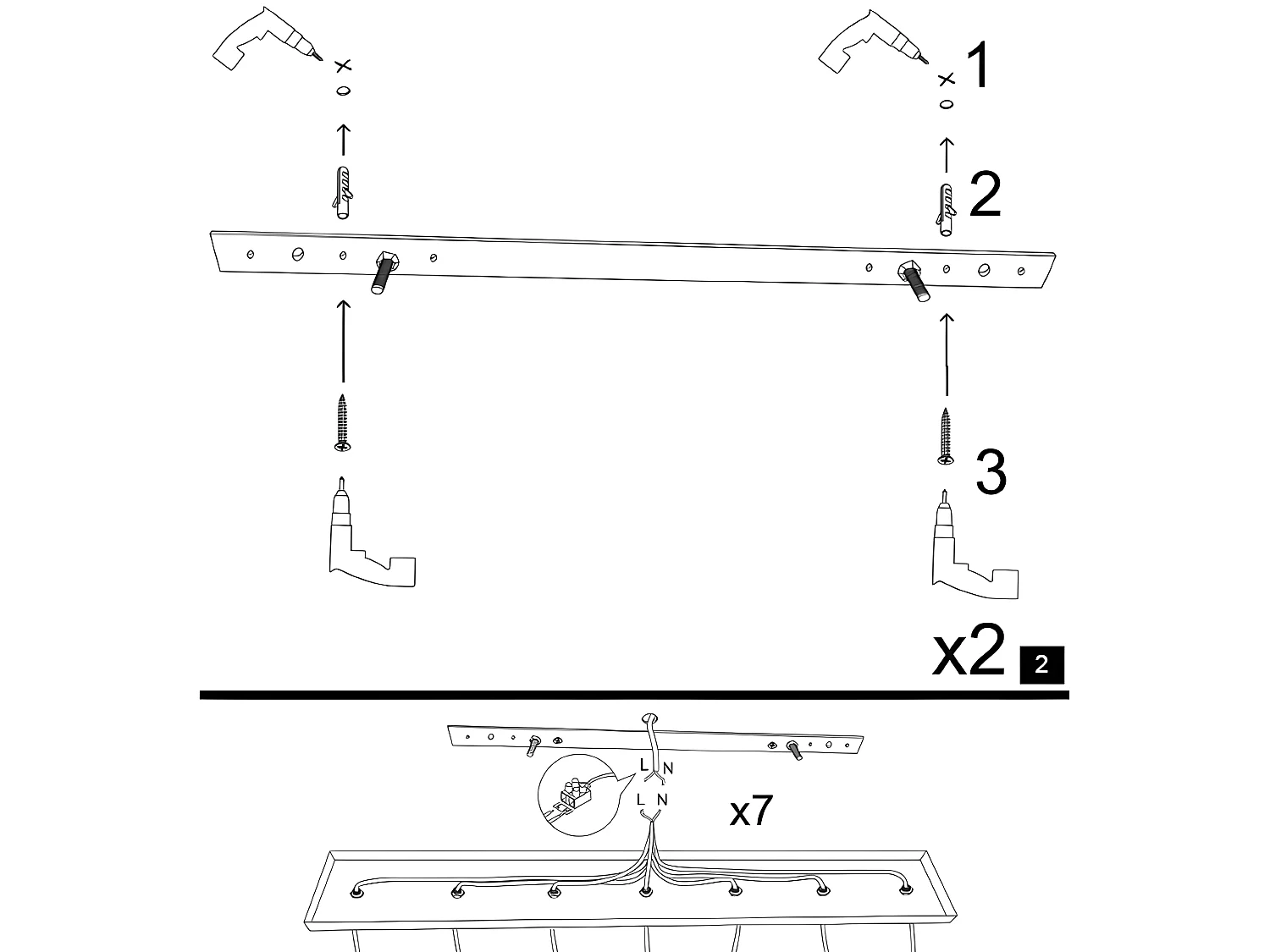 1

2

3

x2 2

L N

L N

x7