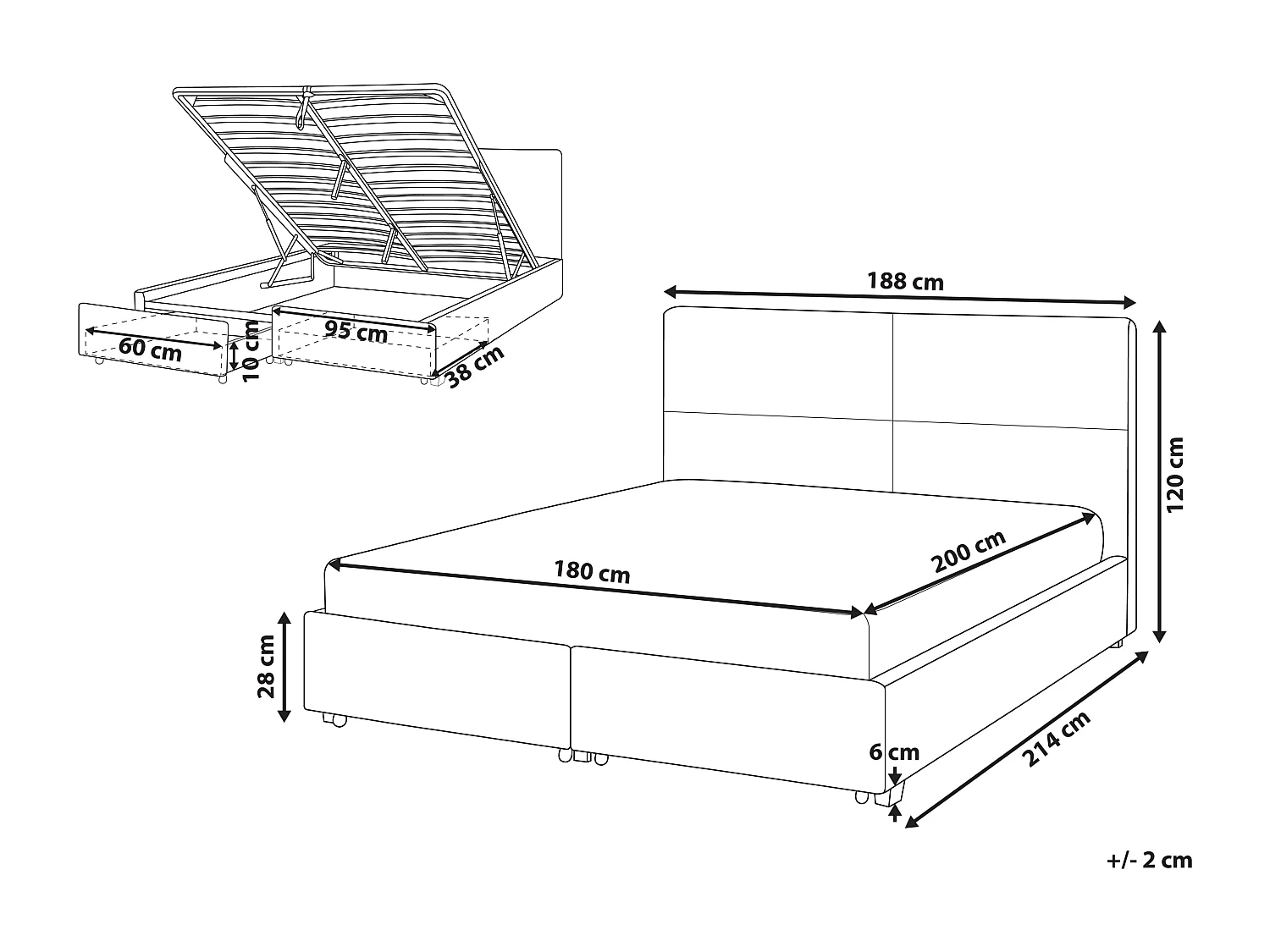 60 cm
10 cm
95 cm
38 cm
188 cm
120 cm
180 cm
200 cm
28 cm
6 cm
214 cm
+/- 2 cm