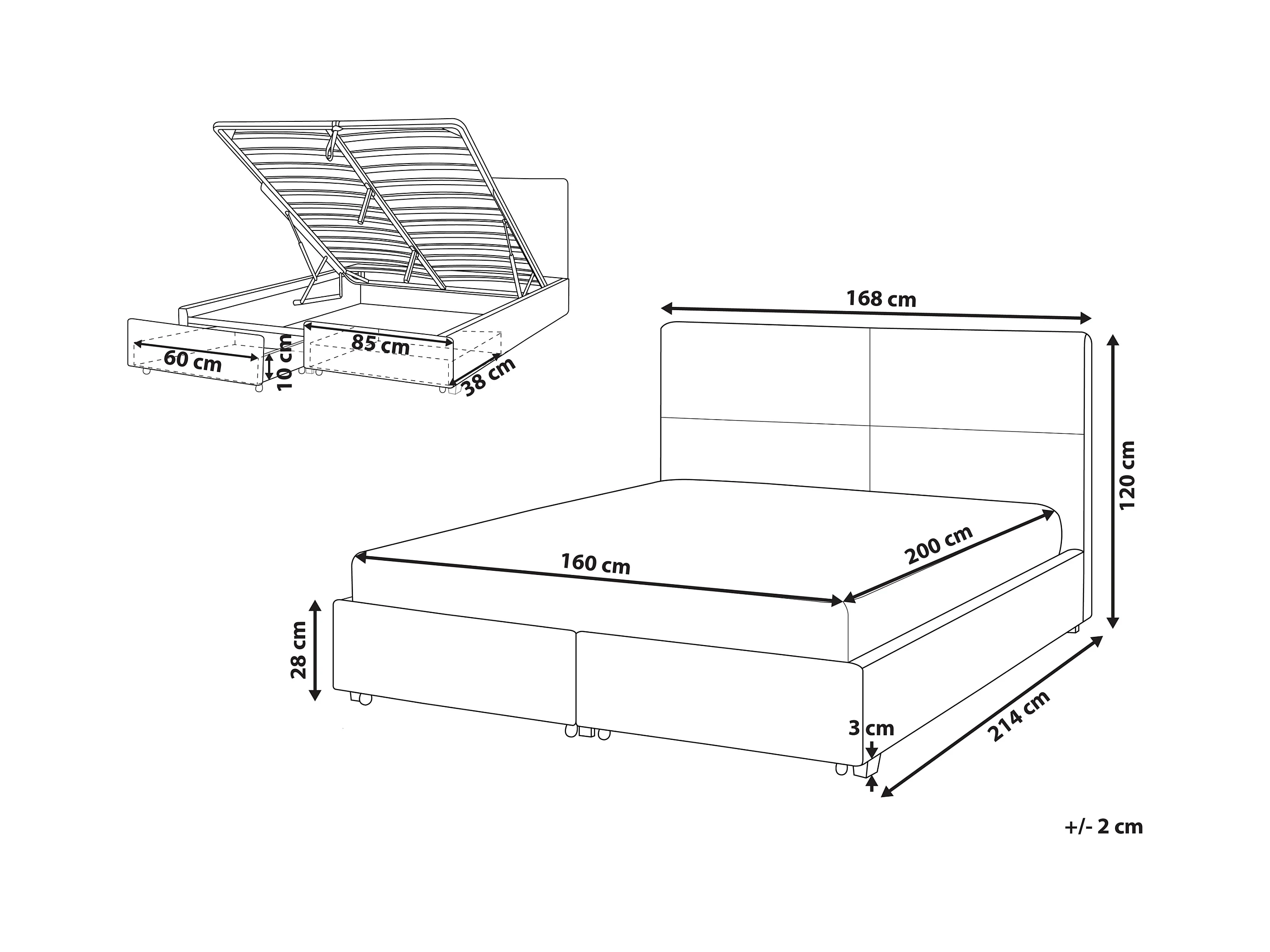 60 cm
10 cm
85 cm
38 cm
168 cm
120 cm
160 cm
200 cm
28 cm
3 cm
214 cm
+/- 2 cm