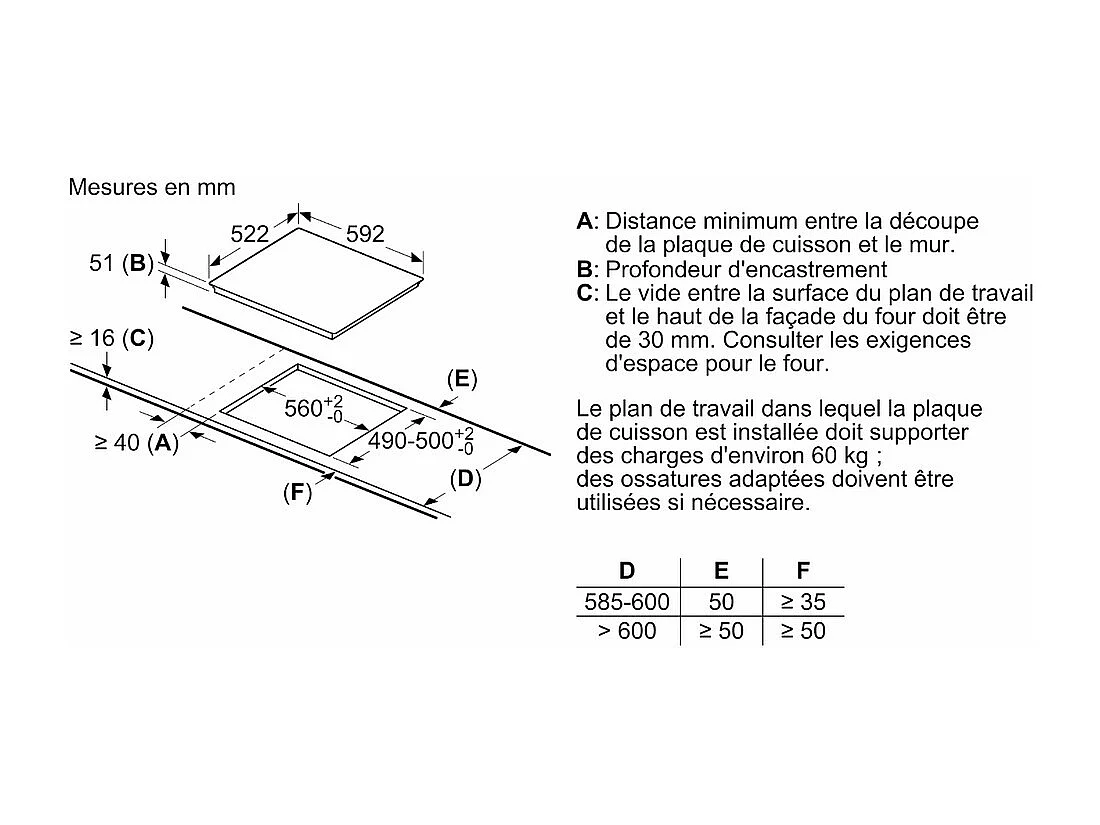 Mesures en mm

522

592

51 (**B**)

≥ 16 (**C**)

(**E**)

$560^{+2}_{-0}$

$490\text{-}500^{+2}_{-0}$

≥ 40 (**A**)

(**D**)

(**F**)

**A**: Distance minimum entre la découpe de la plaque de cuisson et le mur.
**B**: Profondeur d'encastrement
**C**: Le vide entre la surface du plan de travail et le haut de la façade du four doit être de 30 mm. Consulter les exigences d'espace pour le four.

Le plan de travail dans lequel la plaque de cuisson est installée doit supporter des charges d'environ 60 kg ; des ossatures adaptées doivent être utilisées si nécessaire.

| D | E | F |
|---|---|---|
| 585-600 | 50 | ≥ 35 |
| > 600 | ≥ 50 | ≥ 50 |