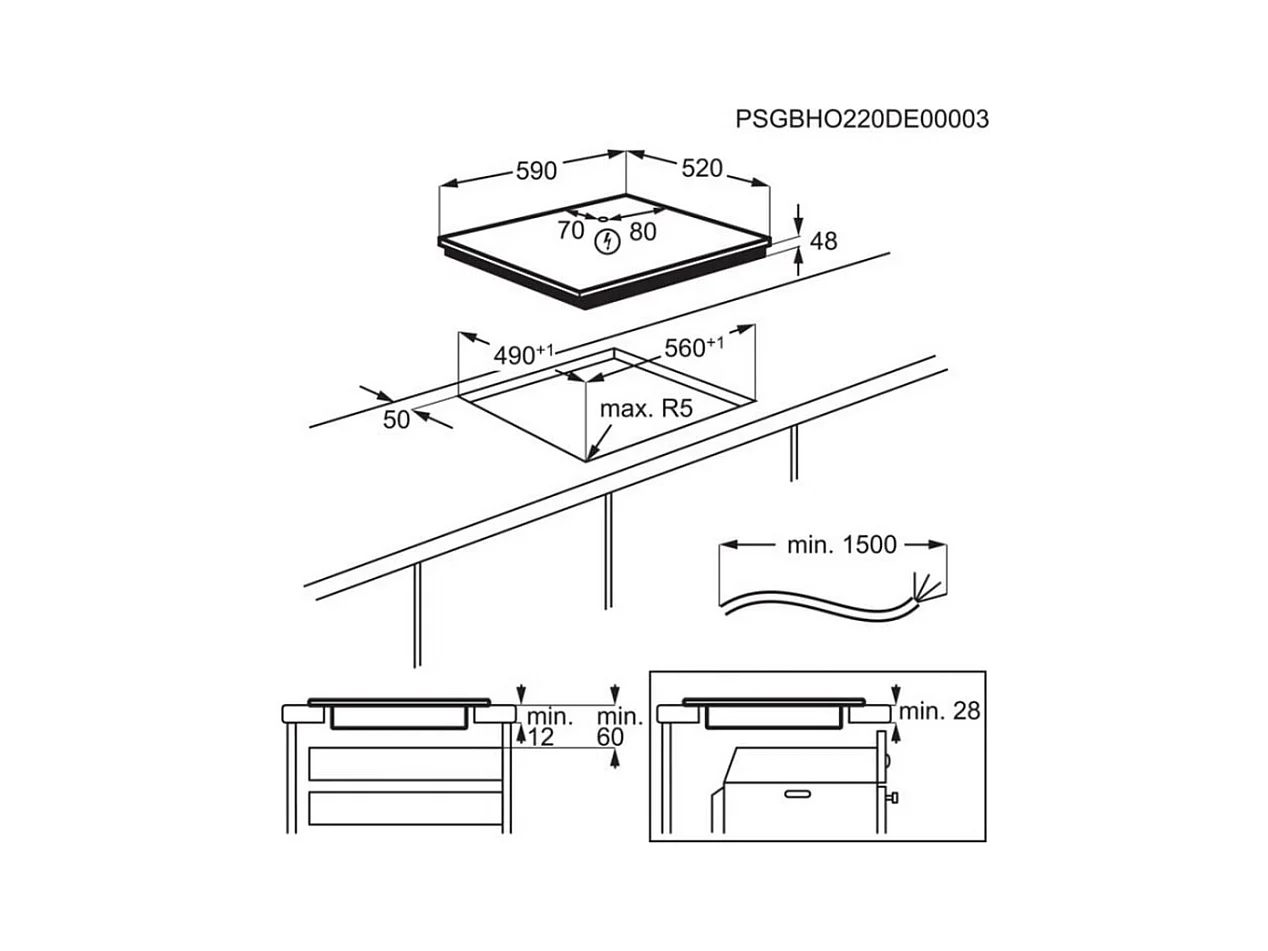 PSGBHO220DE00003

590
520
70
80
48

$490^{+1}$
$560^{+1}$
50
max. R5

min. 1500

min.
12
min.
60

min. 28