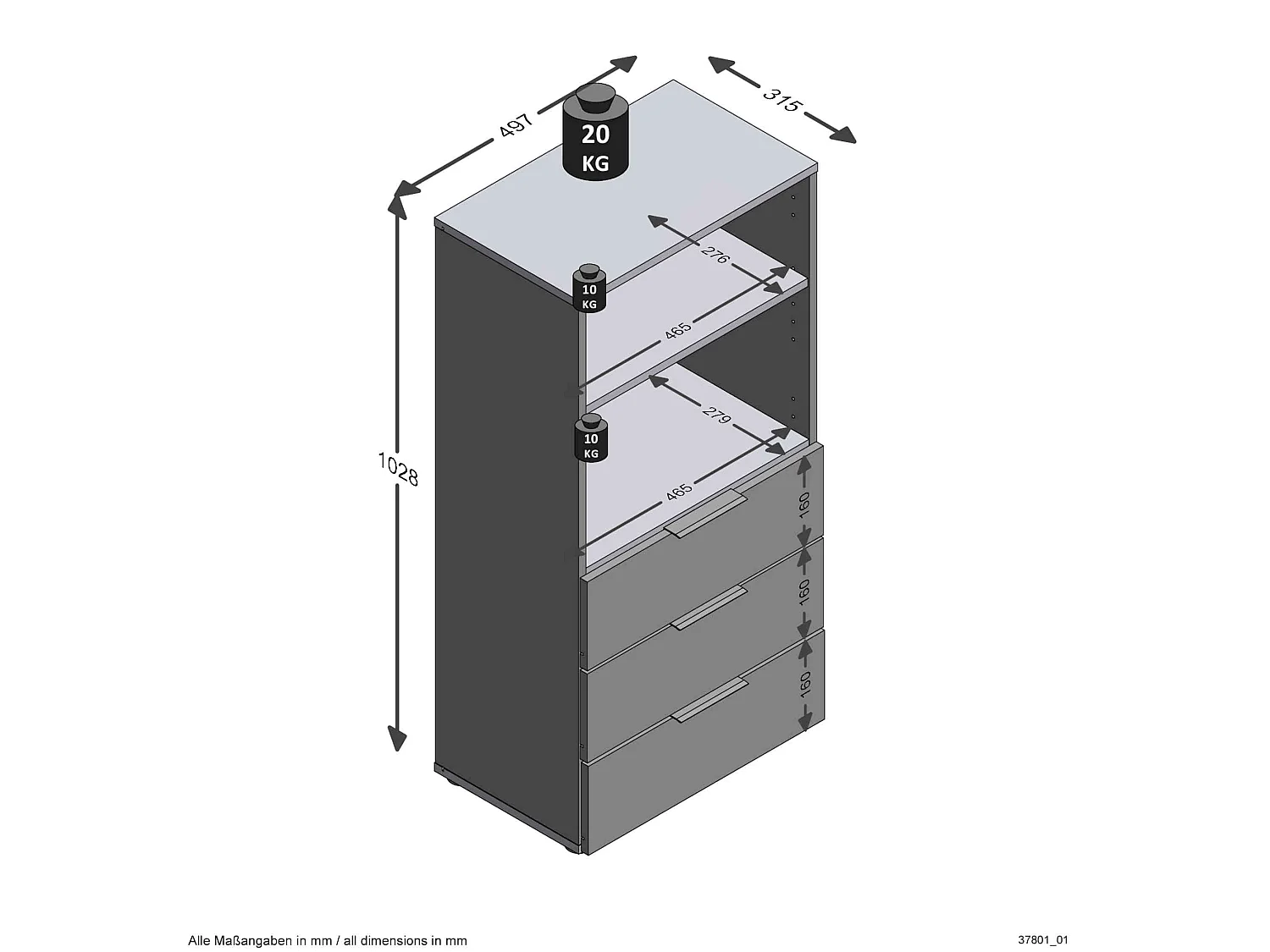 497

315

20 KG

276

10 KG

465

279

10 KG

465

1028

160

160

160

Alle Maßangaben in mm / all dimensions in mm

37801_01