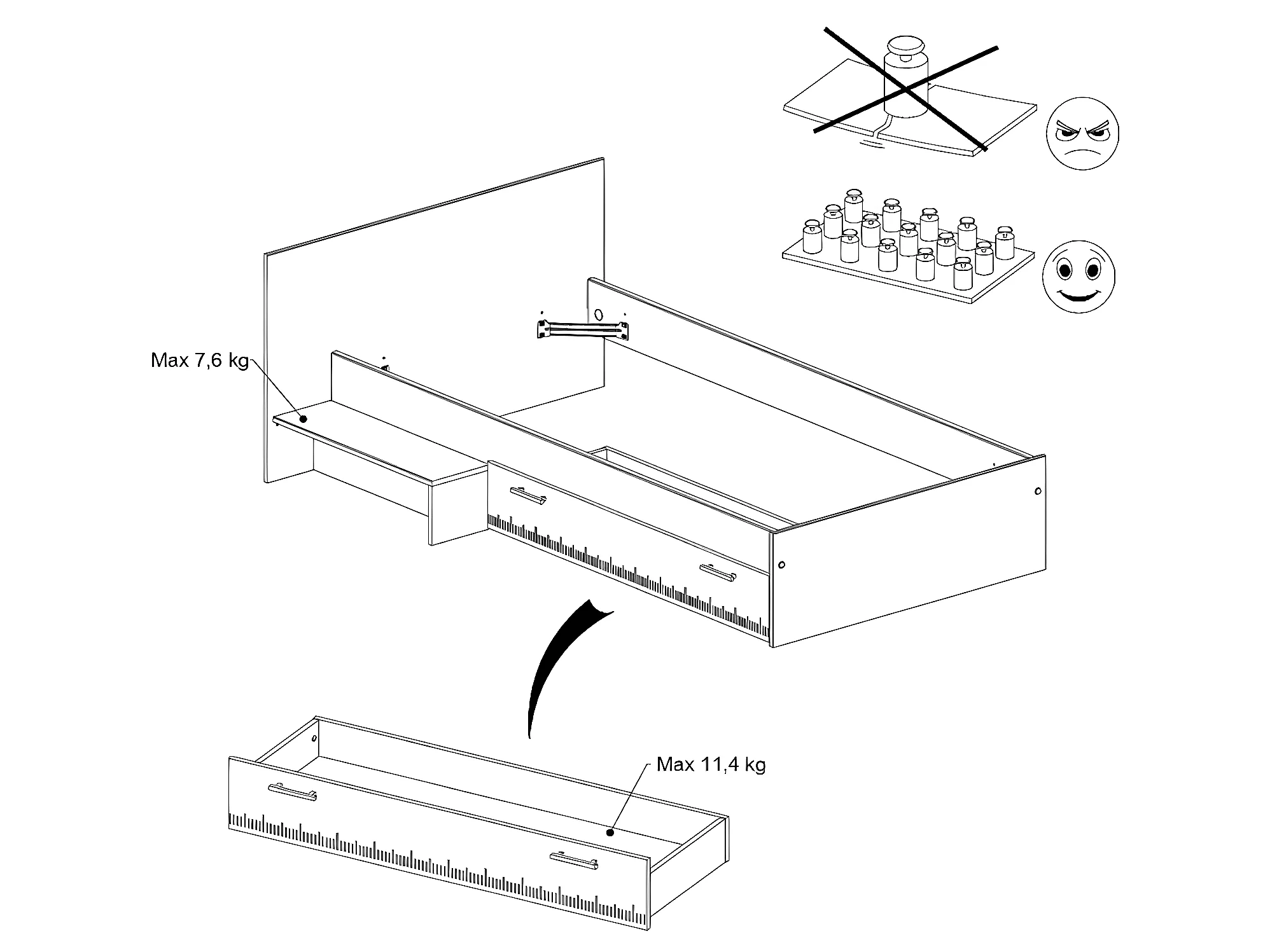 Max 7,6 kg

Max 11,4 kg