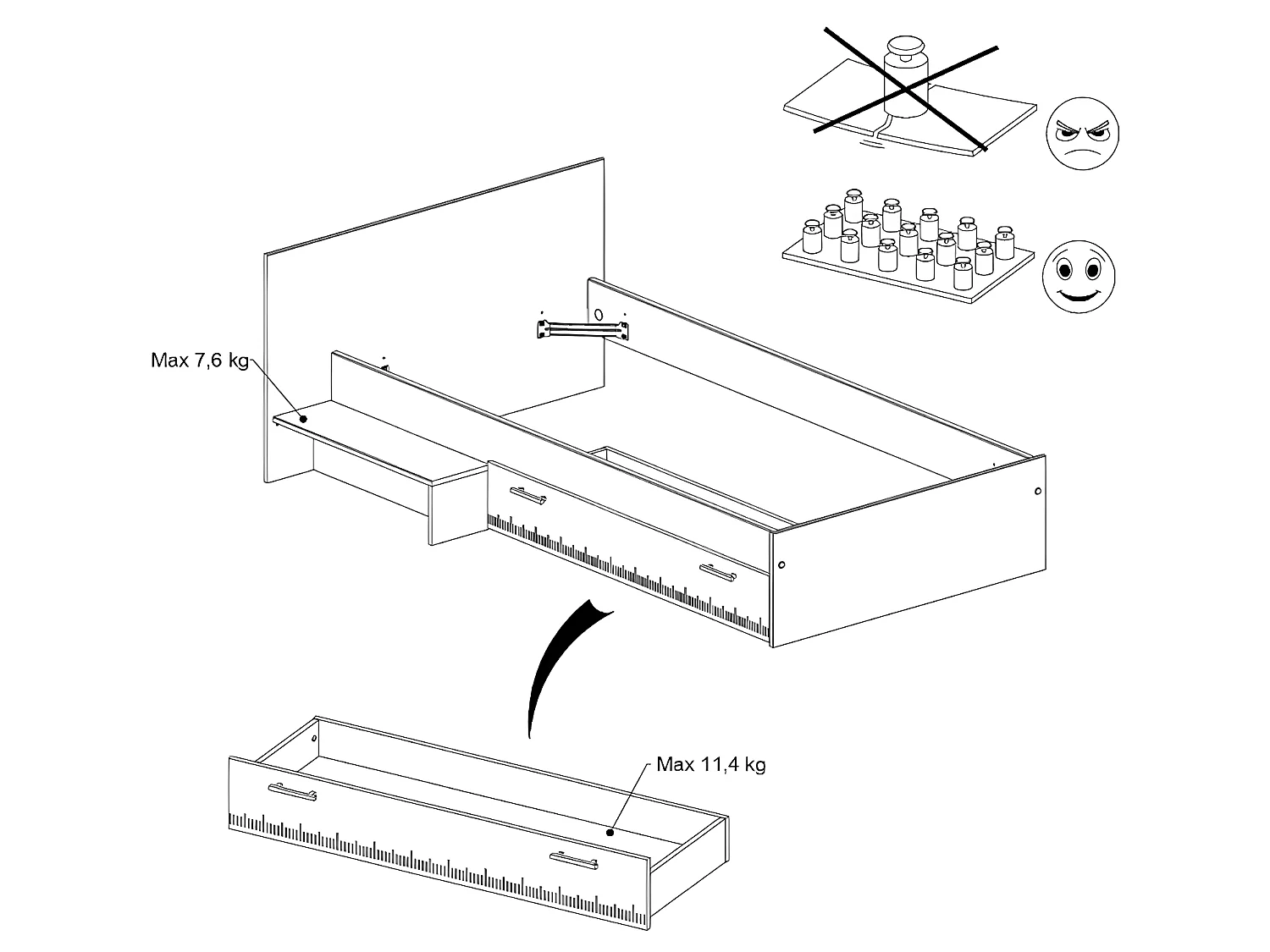 Max 7,6 kg

Max 11,4 kg