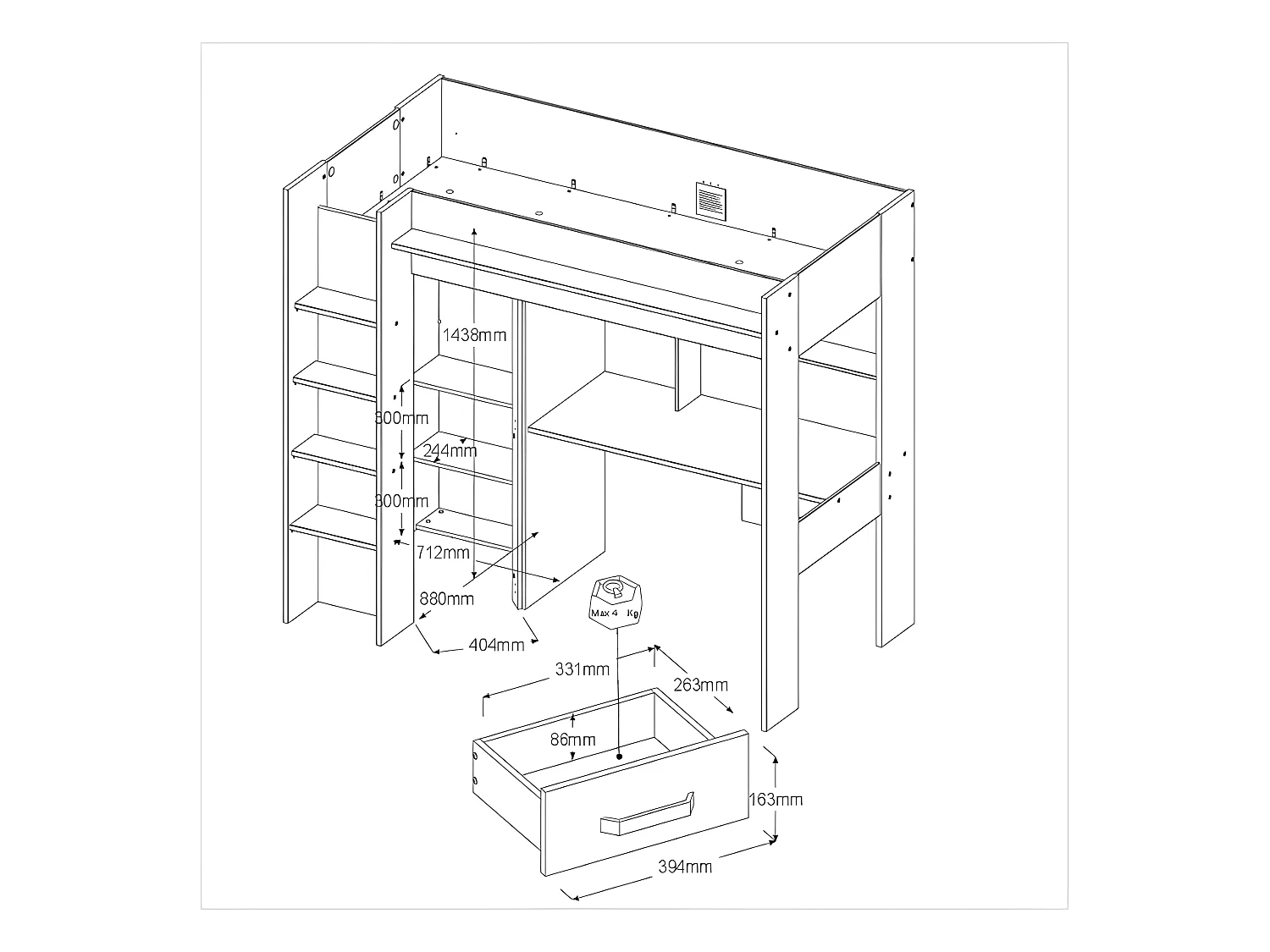 1438mm
300mm
244mm
300mm
712mm
880mm
404mm
Max 4 Kg
331mm
263mm
86mm
163mm
394mm