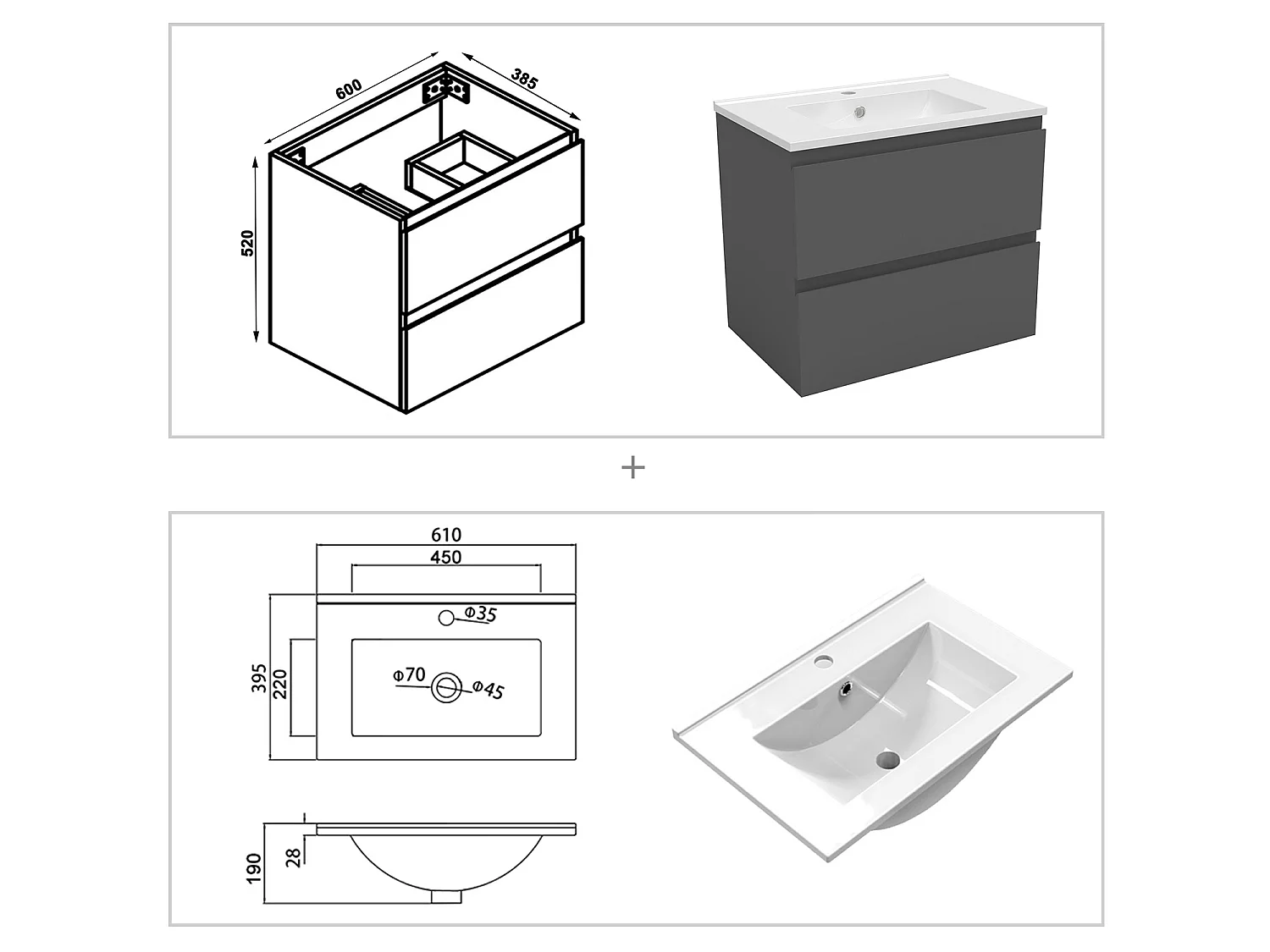 600
385
520

+

610
450
Φ35
395
220
Φ70
Φ45
190
28