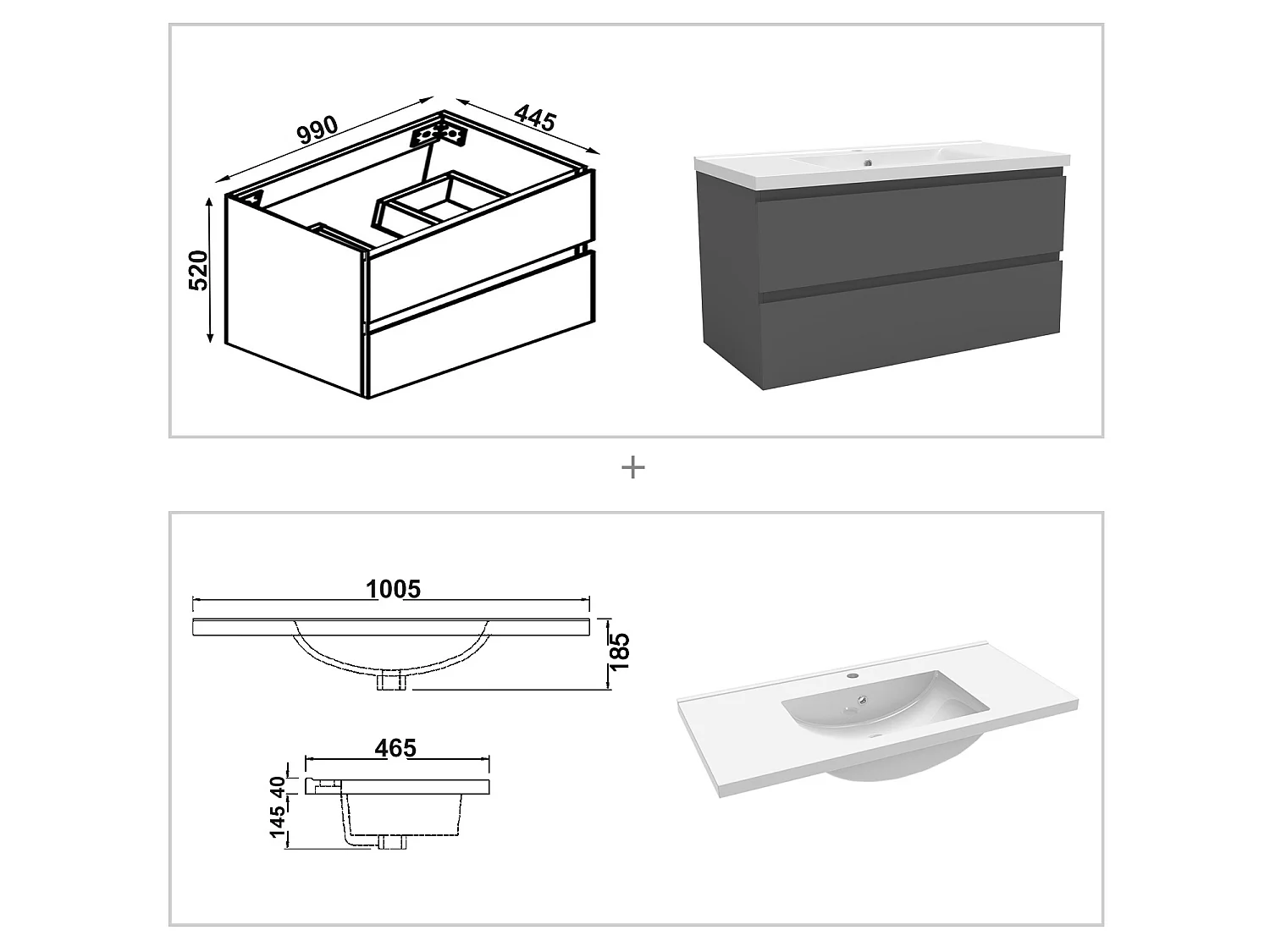 990
445
520
+
1005
185
465
40
145