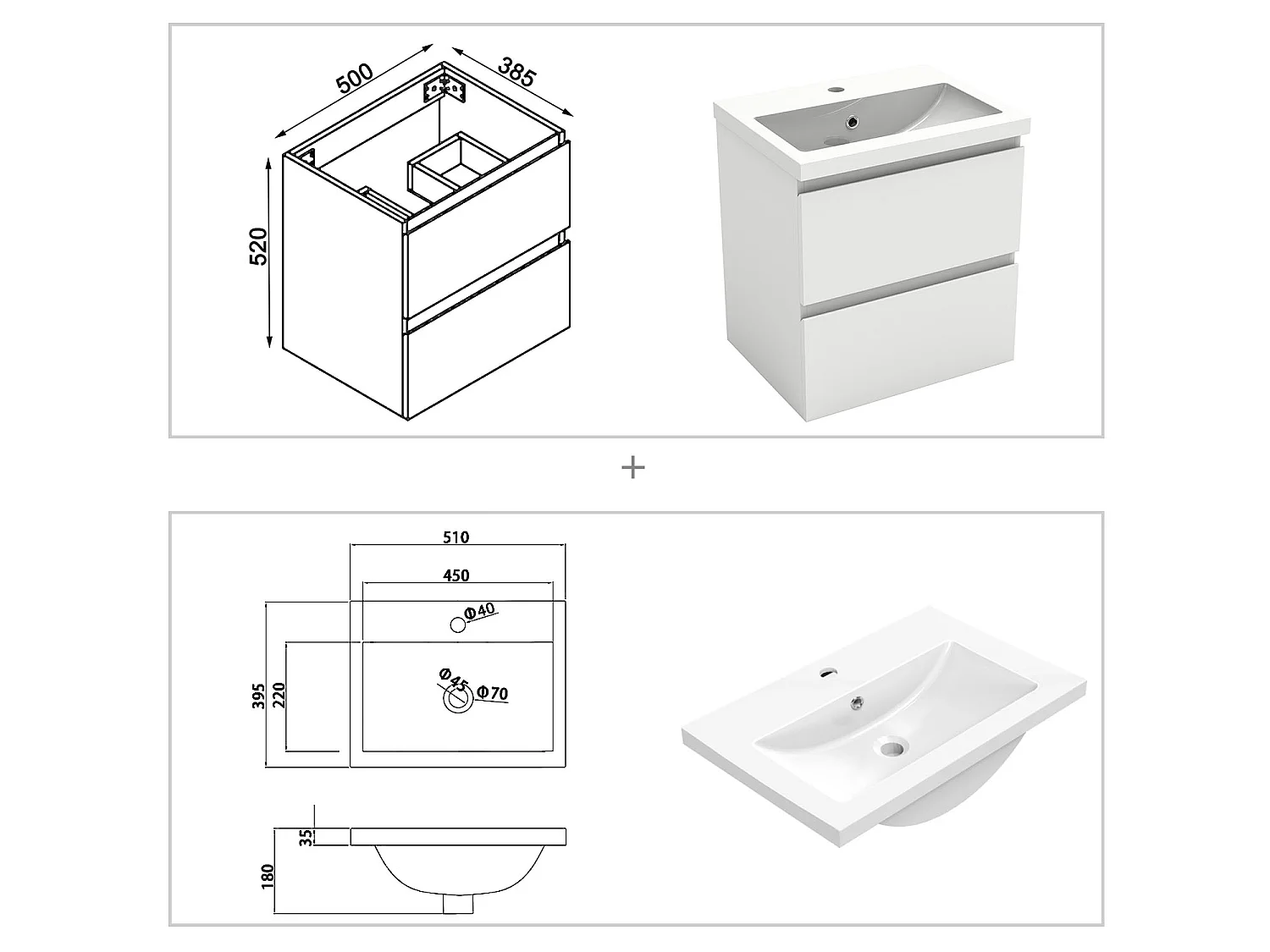 500
385
520

+

510
450
Φ40
395
220
Φ45
Φ70
35
180